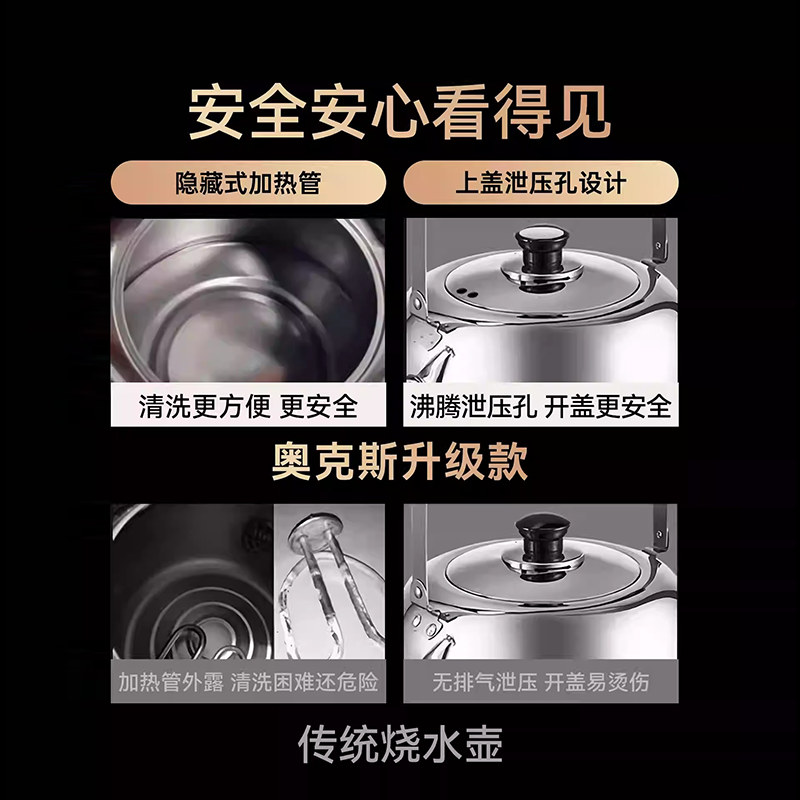 安全安心看得见

隐藏式加热管

上盖泄压孔设计

清洗更方便 更安全

沸腾泄压孔 开盖更安全

奥克斯升级款

加热管外露 清洗困难还危险

无排气泄压 开盖易烫伤

传统烧水壶