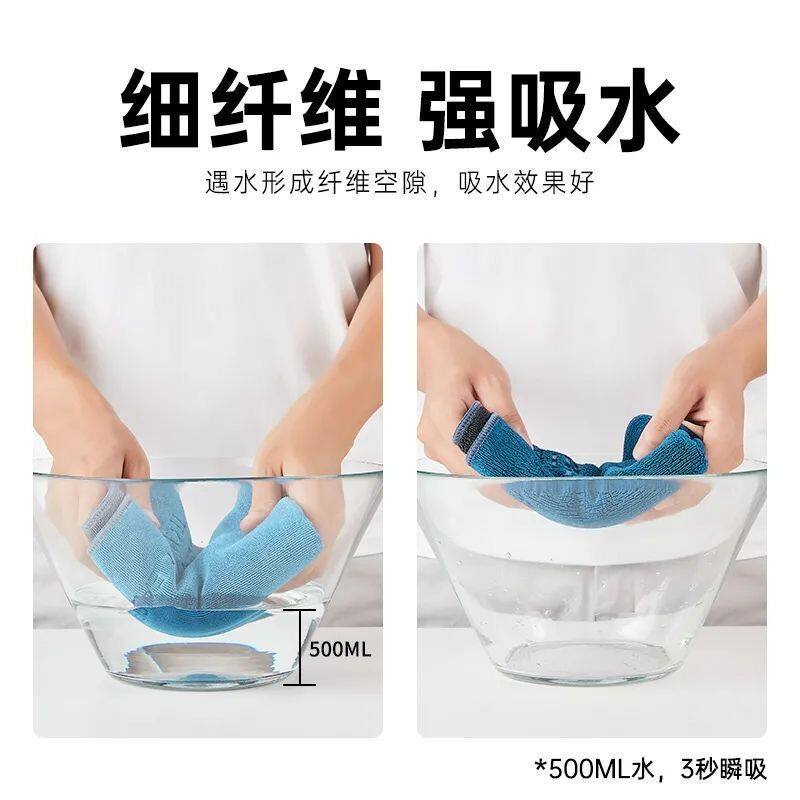 细纤维 强吸水

遇水形成纤维空隙，吸水效果好

500ML

*500ML水，3秒瞬吸