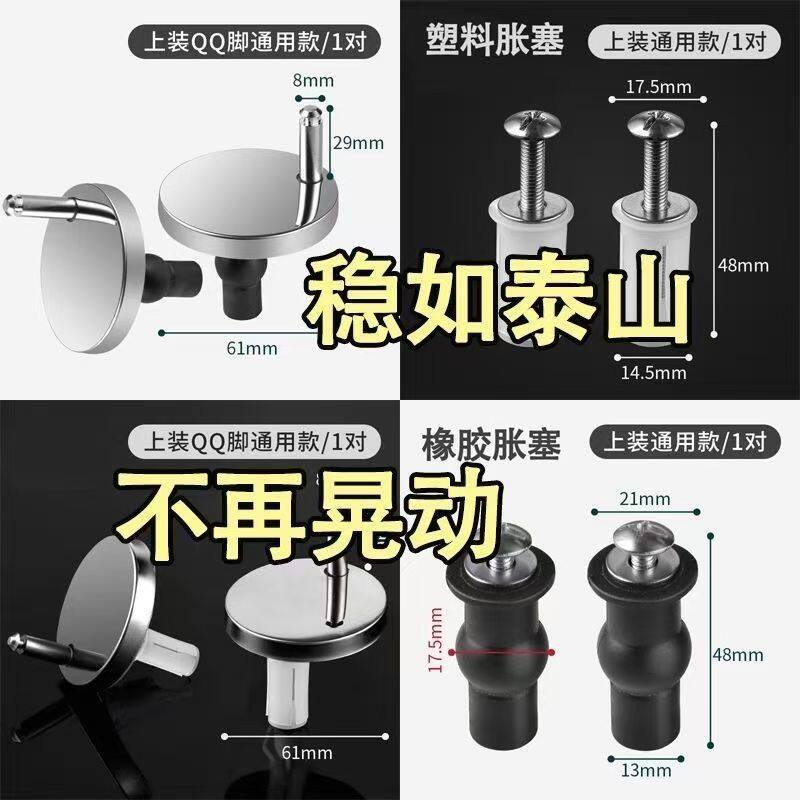 上装QQ脚通用款/1对

8mm

29mm

61mm

塑料胀塞

上装通用款/1对

17.5mm

48mm

14.5mm

稳如泰山

上装QQ脚通用款/1对

不再晃动

61mm

橡胶胀塞

上装通用款/1对

21mm

17.5mm

48mm

13mm