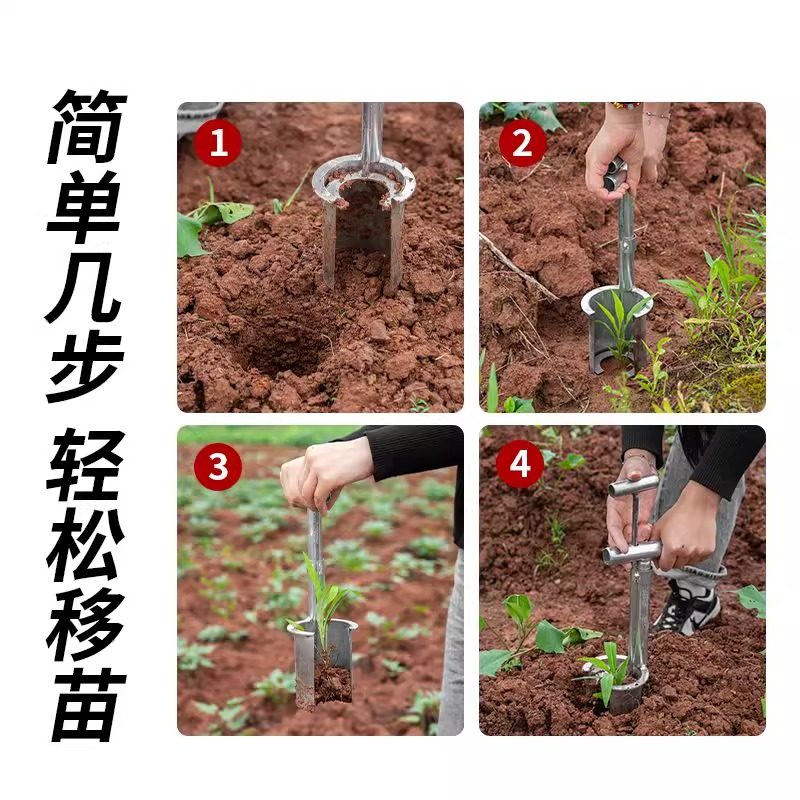 简单几步

轻松移苗

1

2

3

4