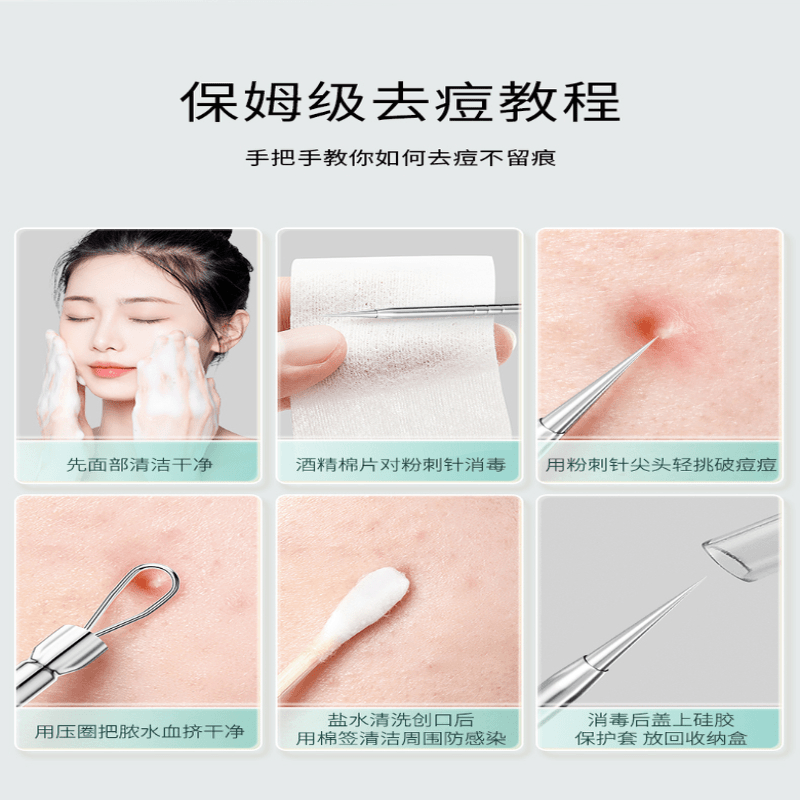 保姆级去痘教程

手把手教你如何去痘不留痕

先面部清洁干净

酒精棉片对粉刺针消毒

用粉刺针尖头轻挑破痘痘

用压圈把脓水血挤干净

盐水清洗创口后
用棉签清洁周围防感染

消毒后盖上硅胶
保护套 放回收纳盒