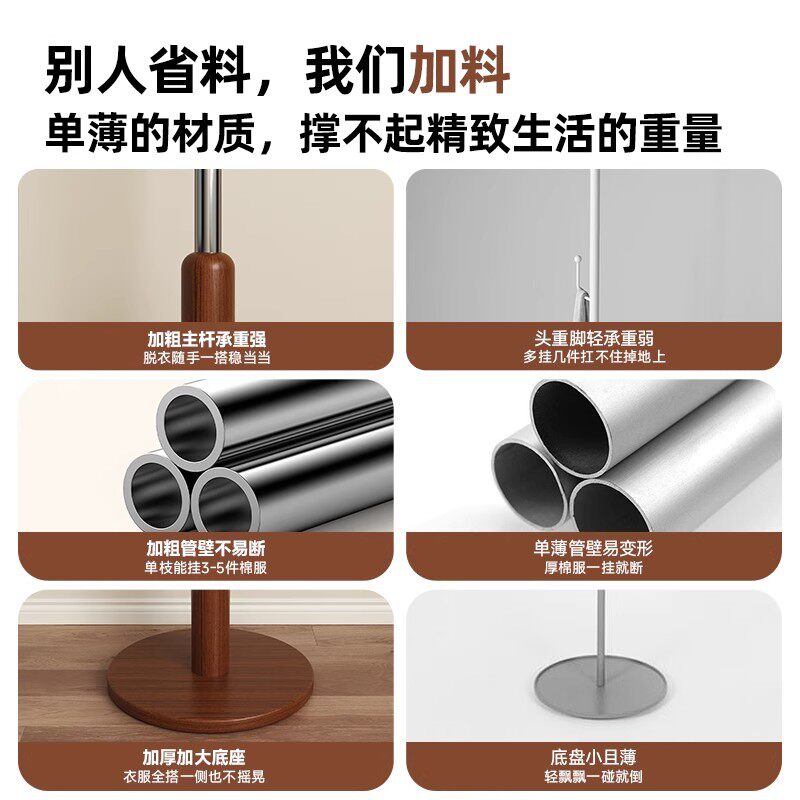 别人省料，我们加料
单薄的材质，撑不起精致生活的重量

加粗主杆承重强
脱衣随手一搭稳当当

头重脚轻承重弱
多挂几件扛不住掉地上

加粗管壁不易断
单枝能挂3-5件棉服

单薄管壁易变形
厚棉服一挂就断

加厚加大底座
衣服全搭一侧也不摇晃

底盘小且薄
轻飘飘一碰就倒