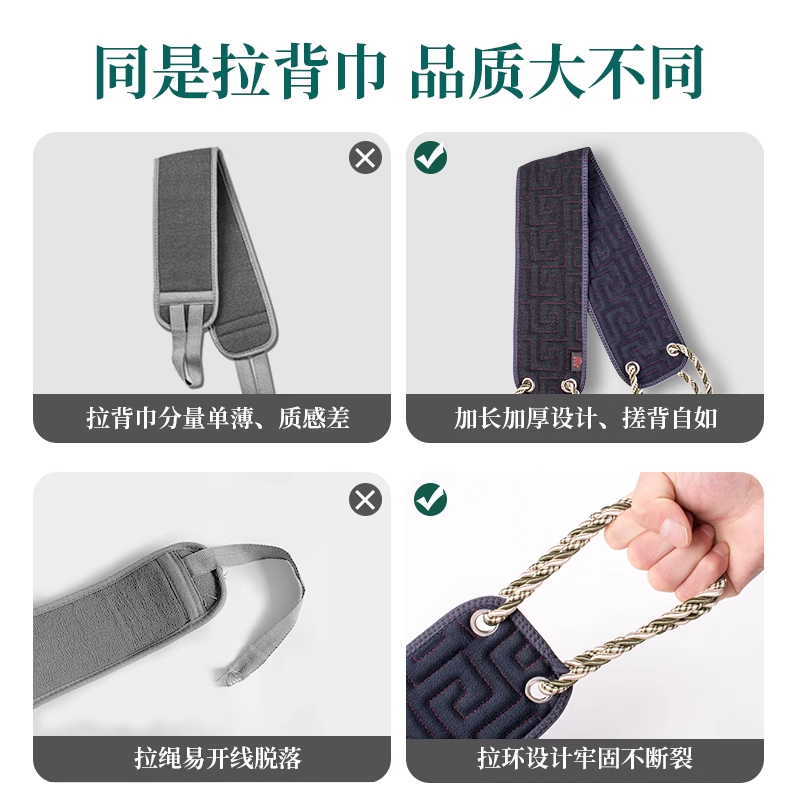 同是拉背巾 品质大不同

拉背巾分量单薄、质感差

加长加厚设计、搓背自如

拉绳易开线脱落

拉环设计牢固不断裂