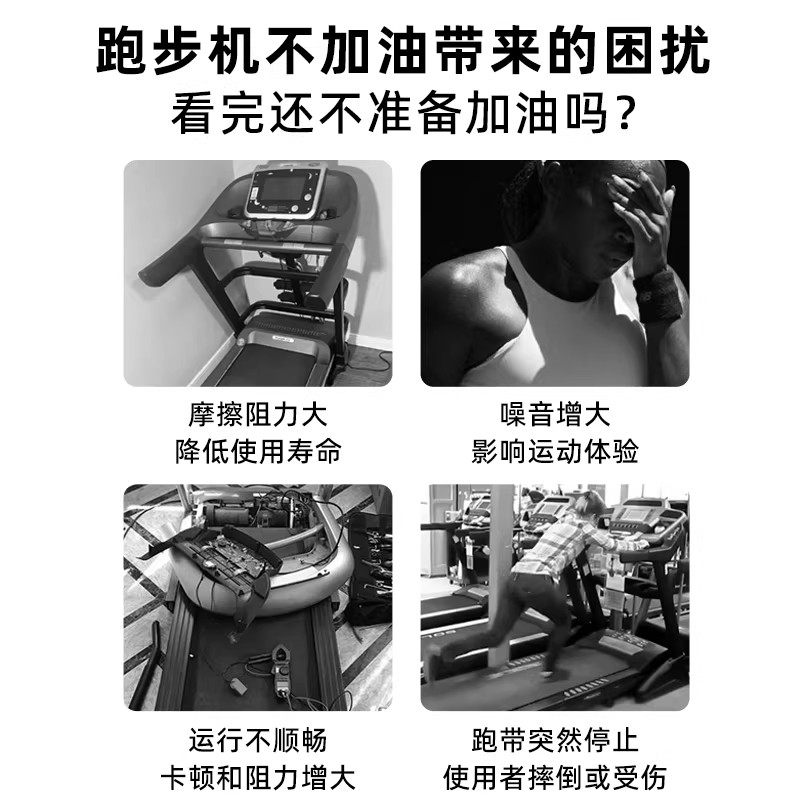 跑步机不加油带来的困扰
看完还不准备加油吗？

摩擦阻力大
降低使用寿命

噪音增大
影响运动体验

运行不顺畅
卡顿和阻力增大

跑带突然停止
使用者摔倒或受伤