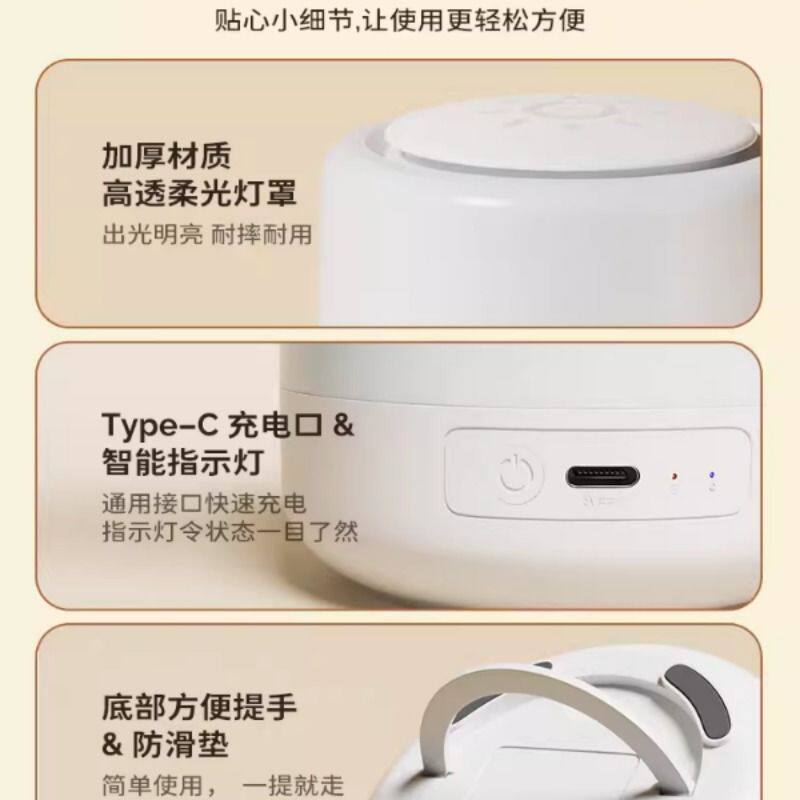 贴心小细节,让使用更轻松方便

加厚材质
高透柔光灯罩
出光明亮 耐摔耐用

Type-C 充电口 &
智能指示灯
通用接口快速充电
指示灯令状态一目了然

底部方便提手
& 防滑垫
简单使用， 一提就走