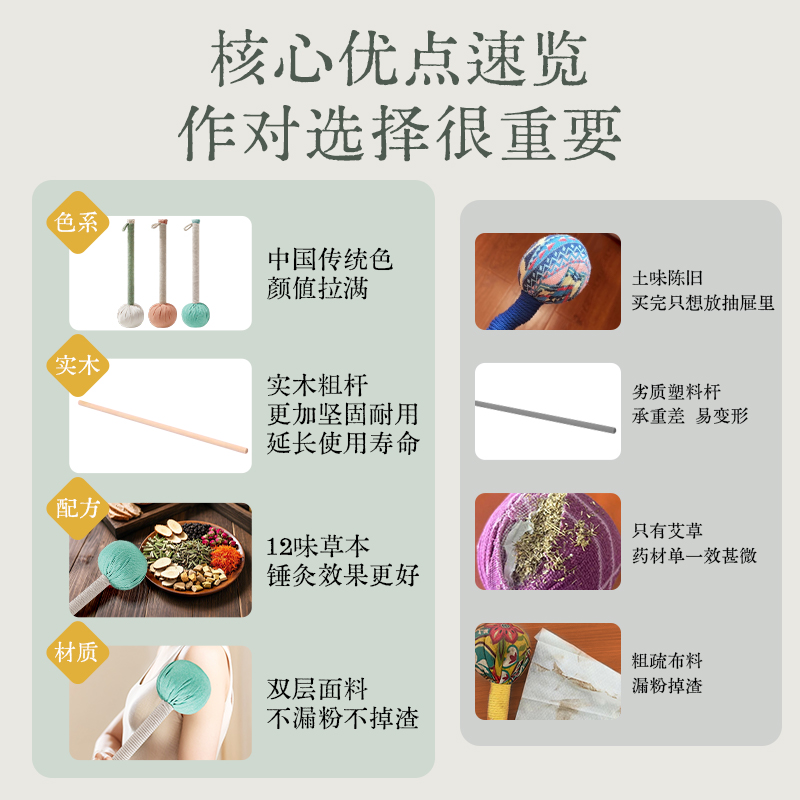 核心优点速览
作对选择很重要

色系
中国传统色
颜值拉满

实木
实木粗杆
更加坚固耐用
延长使用寿命

配方
12味草本
锤灸效果更好

材质
双层面料
不漏粉不掉渣

土味陈旧
买完只想放抽屉里

劣质塑料杆
承重差 易变形

只有艾草
药材单一效甚微

粗疏布料
漏粉掉渣