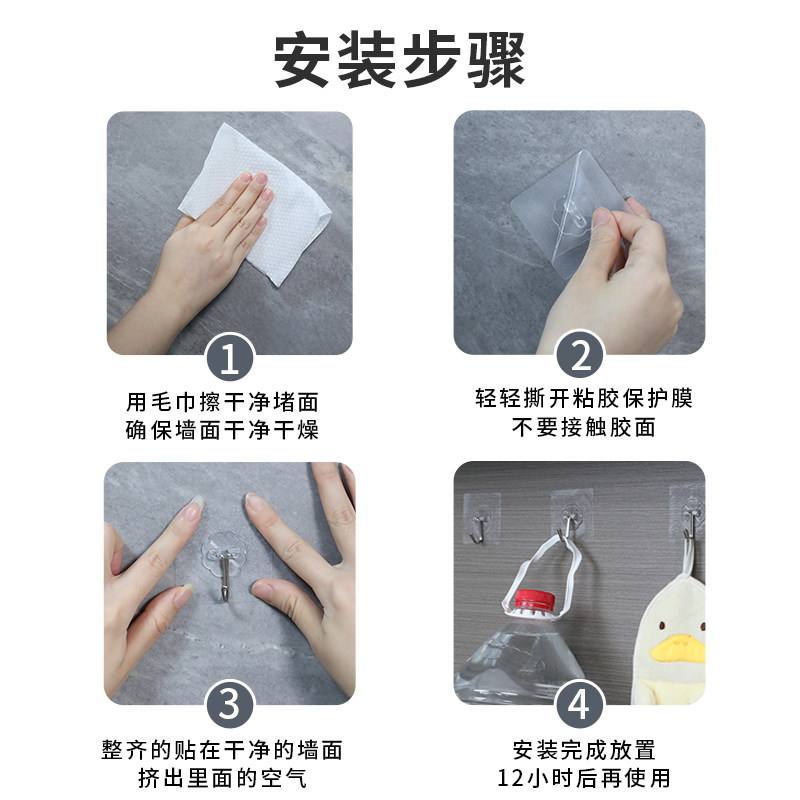 安装步骤

1
用毛巾擦干净堵面
确保墙面干净干燥

2
轻轻撕开粘胶保护膜
不要接触胶面

3
整齐的贴在干净的墙面
挤出里面的空气

4
安装完成放置
12小时后再使用