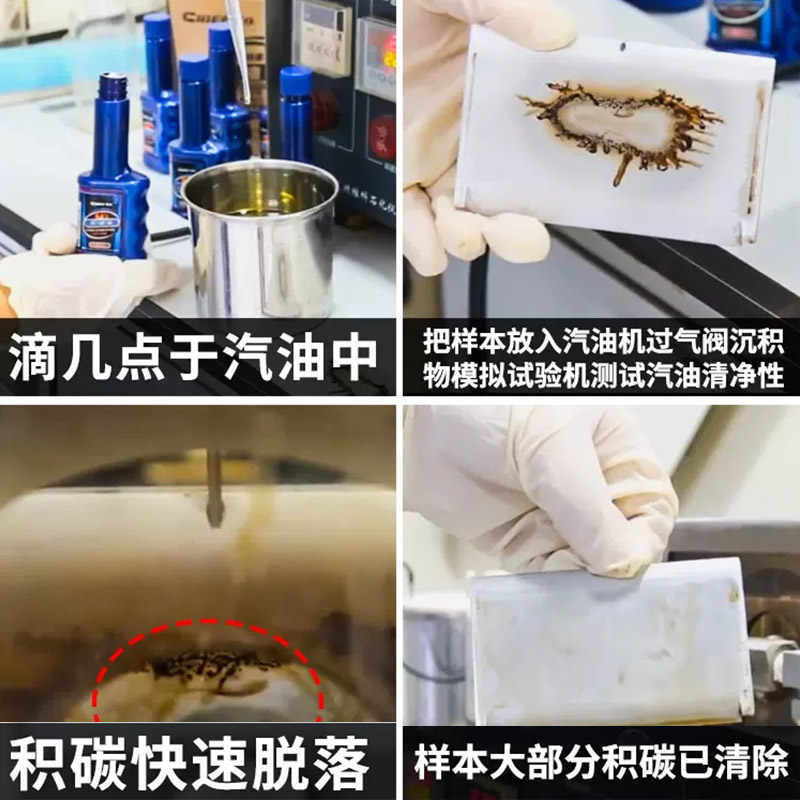 滴几点于汽油中

把样本放入汽油机过气阀沉积物模拟试验机测试汽油清净性

积碳快速脱落

样本大部分积碳已清除