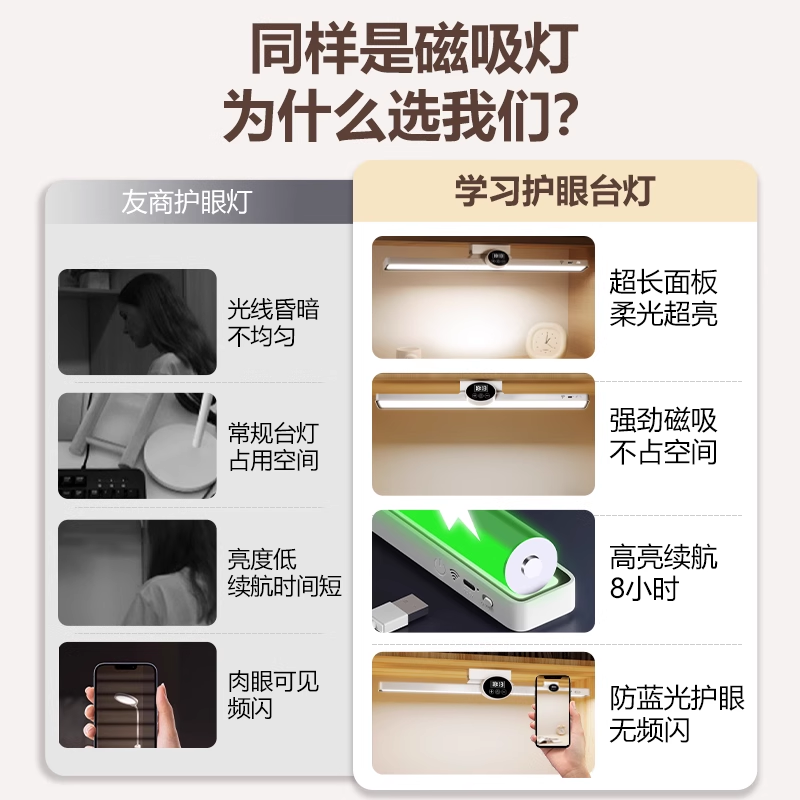 同样是磁吸灯
为什么选我们?

友商护眼灯

光线昏暗
不均匀

常规台灯
占用空间

亮度低
续航时间短

肉眼可见
频闪

学习护眼台灯

超长面板
柔光超亮

强劲磁吸
不占空间

高亮续航
8小时

防蓝光护眼
无频闪