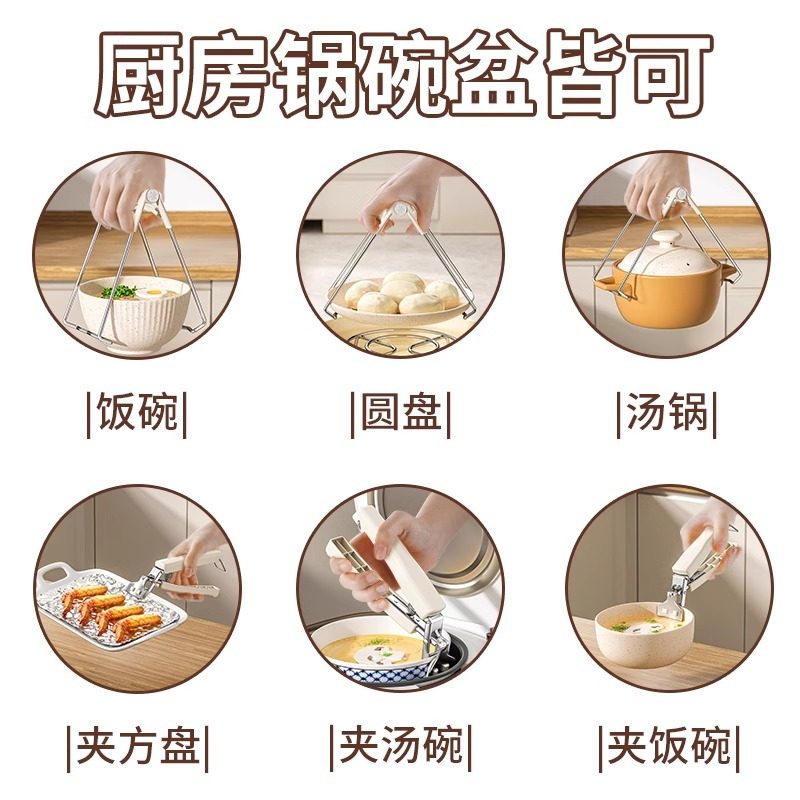 厨房锅碗盆皆可

|饭碗|

|圆盘|

|汤锅|

|夹方盘|

|夹汤碗|

|夹饭碗|