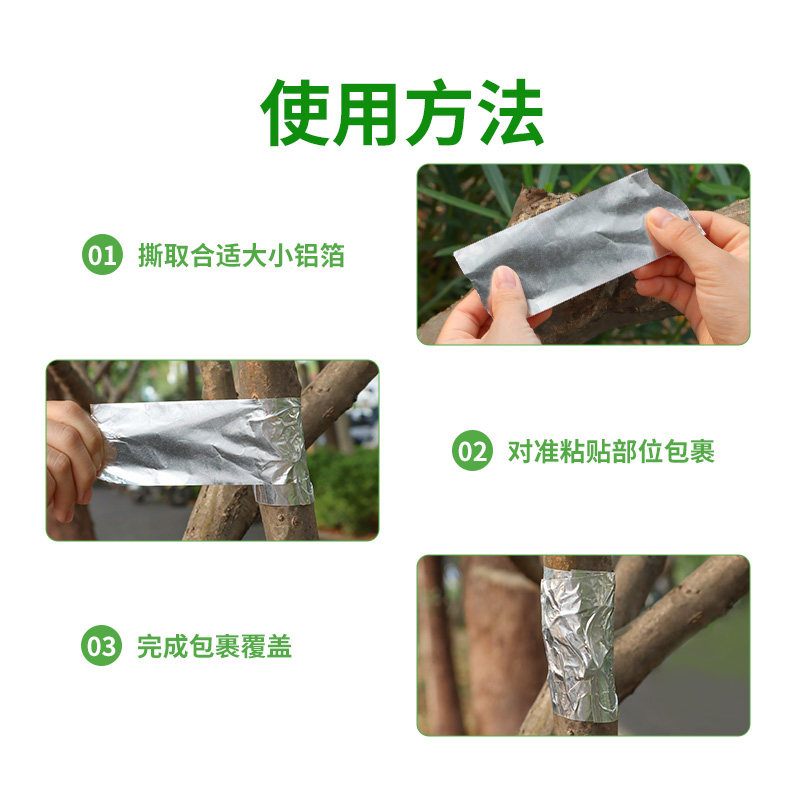 使用方法

01 撕取合适大小铝箔

02 对准粘贴部位包裹

03 完成包裹覆盖