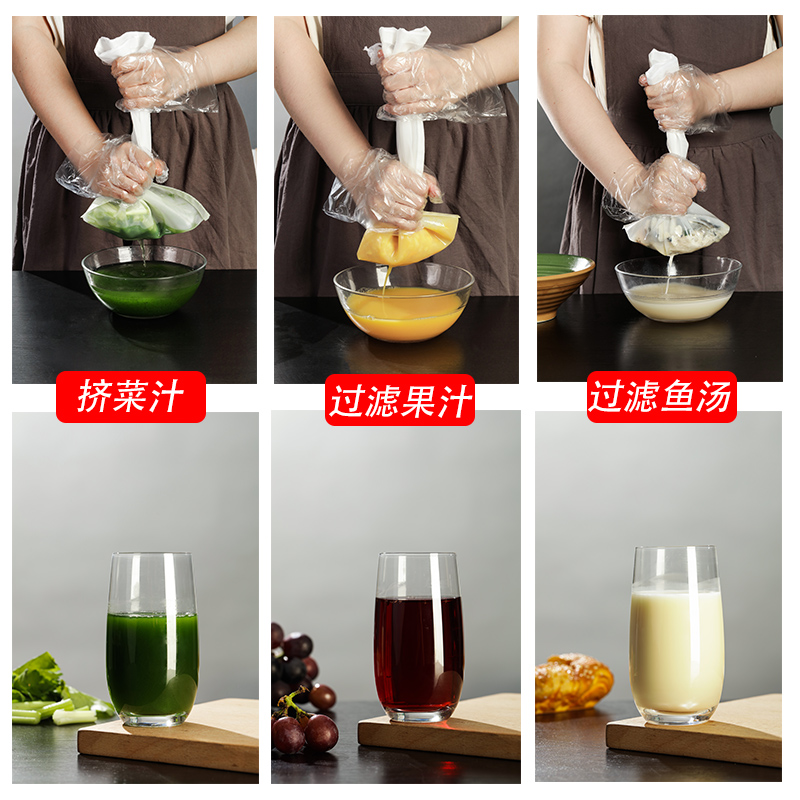 挤菜汁

过滤果汁

过滤鱼汤