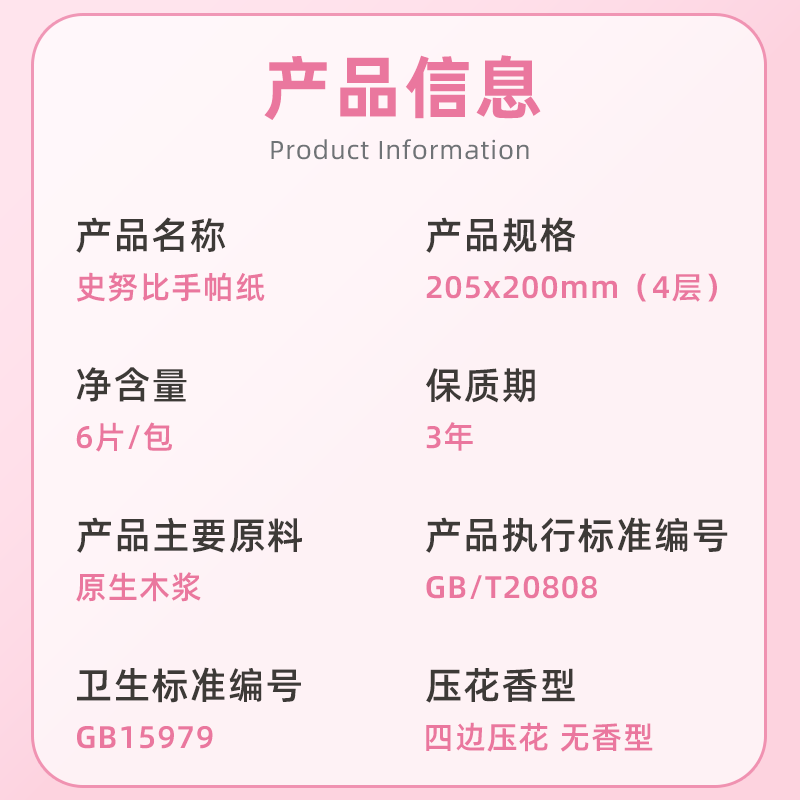 产品信息
Product Information

产品名称
史努比手帕纸

净含量
6片/包

产品主要原料
原生木浆

卫生标准编号
GB15979

产品规格
205x200mm（4层）

保质期
3年

产品执行标准编号
GB/T20808

压花香型
四边压花 无香型