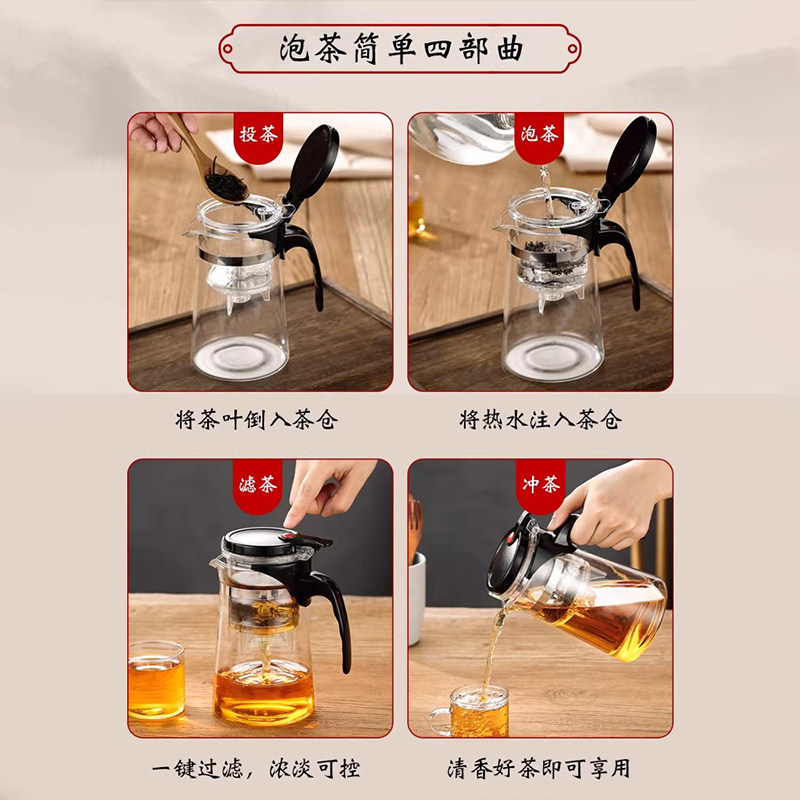 泡茶简单四部曲

投茶

将茶叶倒入茶仓

泡茶

将热水注入茶仓

滤茶

一键过滤，浓淡可控

冲茶

清香好茶即可享用