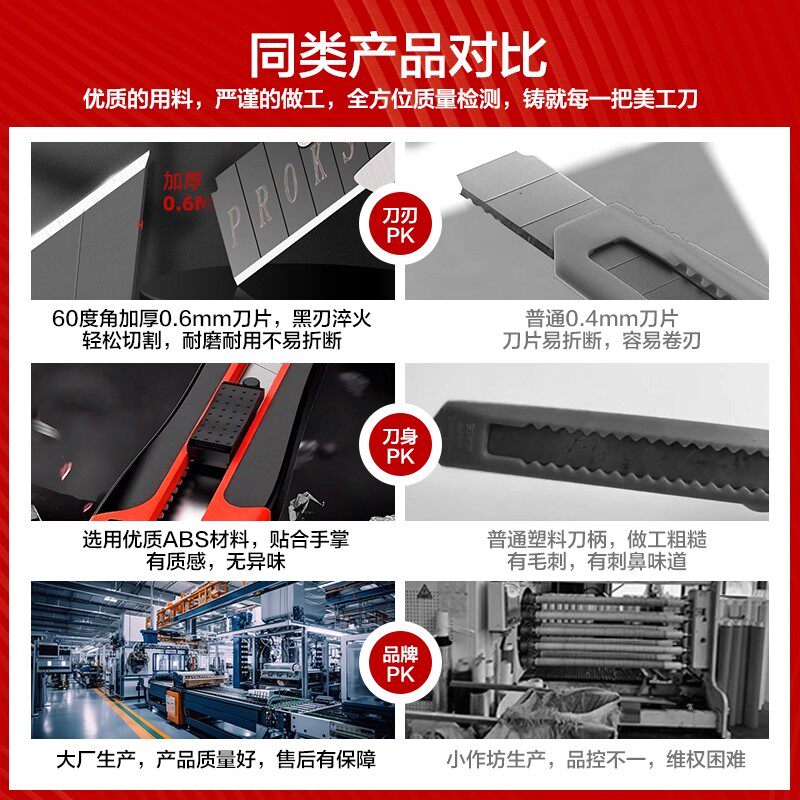 同类产品对比
优质的用料，严谨的做工，全方位质量检测，铸就每一把美工刀

加厚
0.6M
PROKS

刀刃
PK

60度角加厚0.6mm刀片，黑刃淬火
轻松切割，耐磨耐用不易折断

普通0.4mm刀片
刀片易折断，容易卷刃

刀身
PK

选用优质ABS材料，贴合手掌
有质感，无异味

普通塑料刀柄，做工粗糙
有毛刺，有刺鼻味道

品牌
PK

大厂生产，产品质量好，售后有保障

小作坊生产，品控不一，维权困难