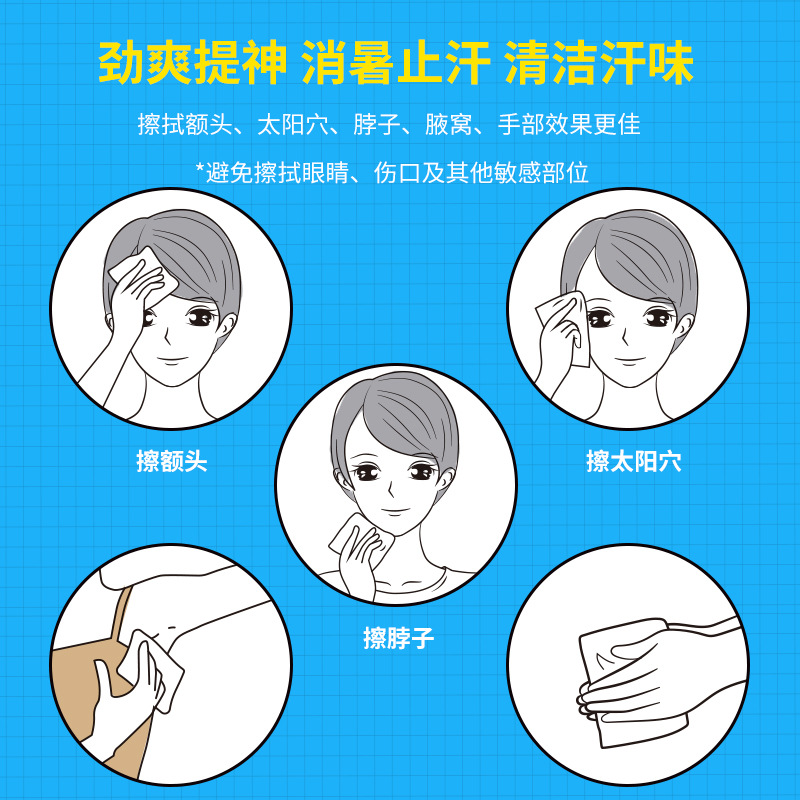 劲爽提神 消暑止汗 清洁汗味

擦拭额头、太阳穴、脖子、腋窝、手部效果更佳

*避免擦拭眼睛、伤口及其他敏感部位

擦额头

擦太阳穴

擦脖子