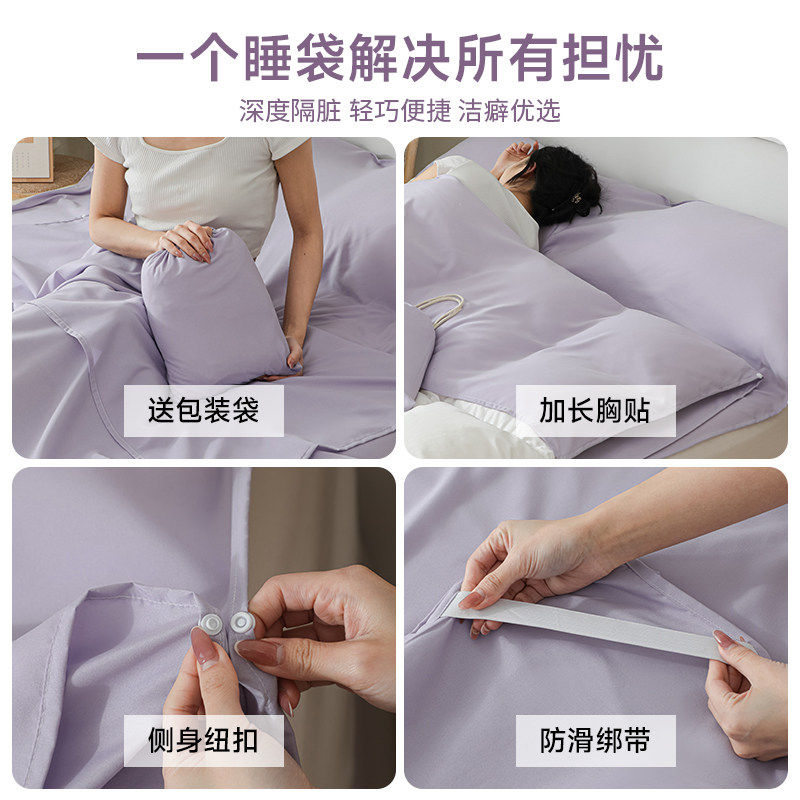 一个睡袋解决所有担忧

深度隔脏 轻巧便捷 洁癖优选

送包装袋

加长胸贴

侧身纽扣

防滑绑带