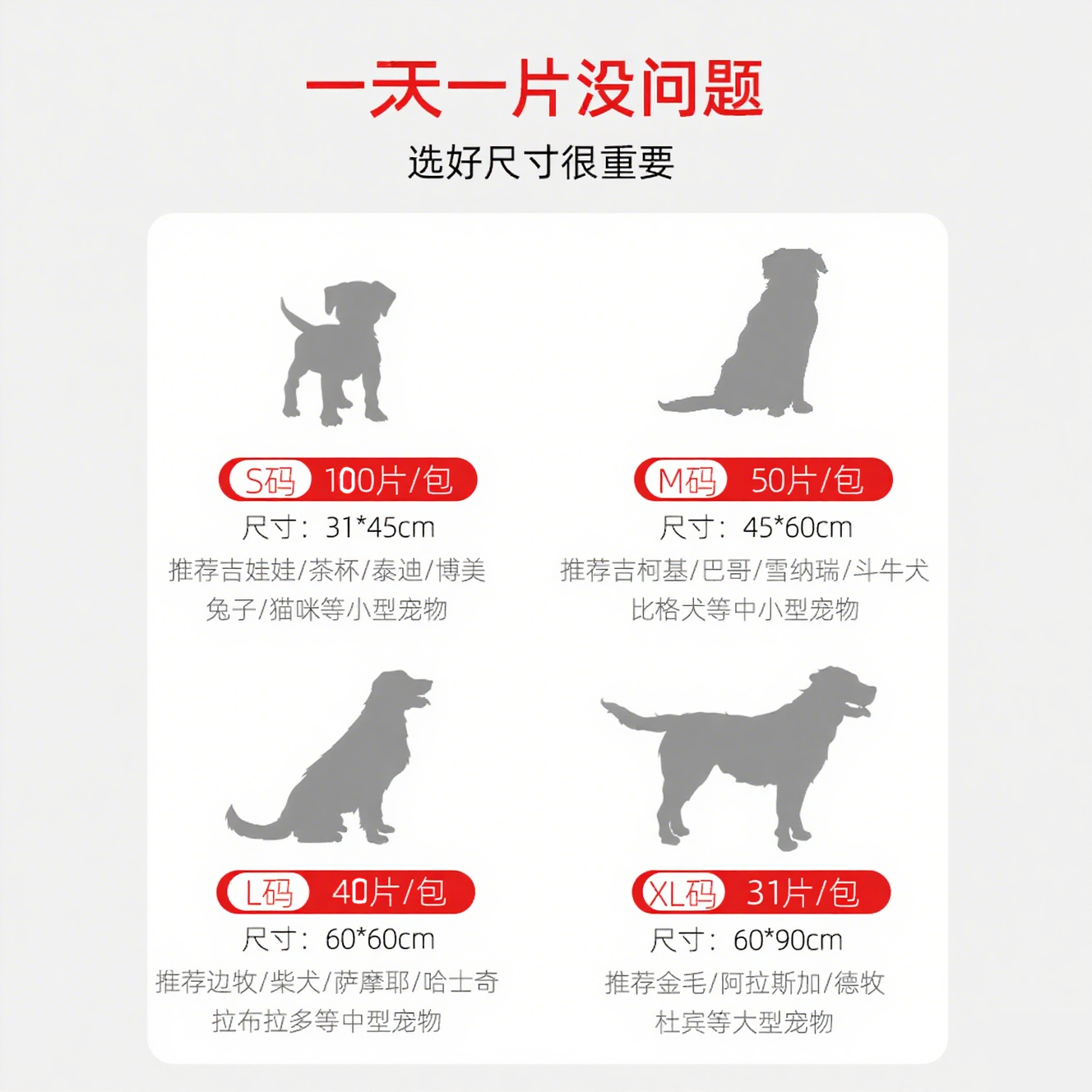 一天一片没问题

选好尺寸很重要

S码 100片/包
尺寸：31*45cm
推荐吉娃娃/茶杯/泰迪/博美
兔子/猫咪等小型宠物

M码 50片/包
尺寸：45*60cm
推荐吉柯基/巴哥/雪纳瑞/斗牛犬
比格犬等中小型宠物

L码 40片/包
尺寸：60*60cm
推荐边牧/柴犬/萨摩耶/哈士奇
拉布拉多等中型宠物

XL码 31片/包
尺寸：60*90cm
推荐金毛/阿拉斯加/德牧
杜宾等大型宠物