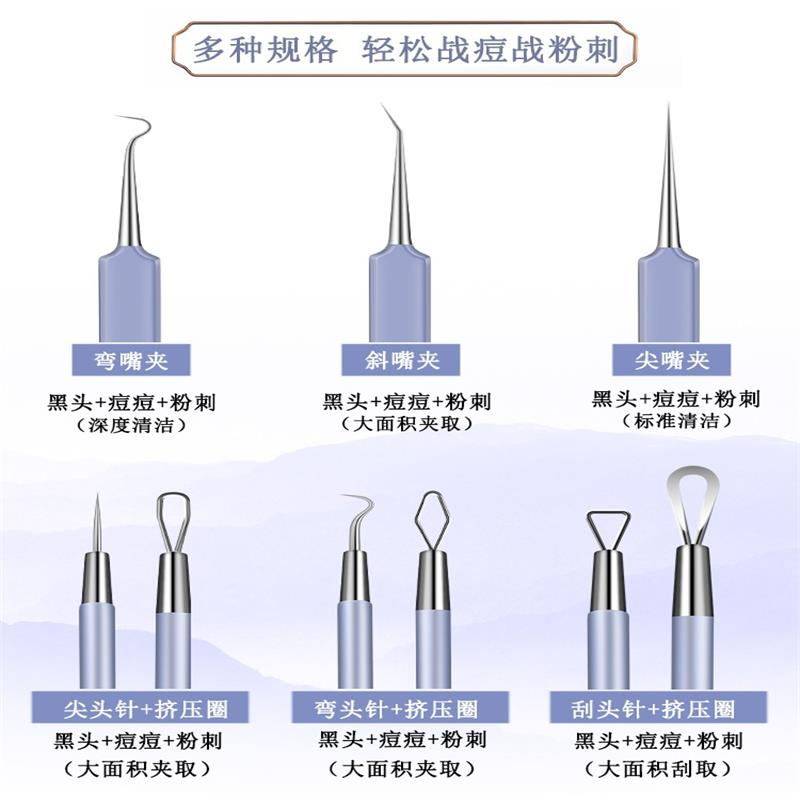 多种规格 轻松战痘战粉刺

弯嘴夹
黑头+痘痘+粉刺
（深度清洁）

斜嘴夹
黑头+痘痘+粉刺
（大面积夹取）

尖嘴夹
黑头+痘痘+粉刺
（标准清洁）

尖头针+挤压圈
黑头+痘痘+粉刺
（大面积夹取）

弯头针+挤压圈
黑头+痘痘+粉刺
（大面积夹取）

刮头针+挤压圈
黑头+痘痘+粉刺
（大面积刮取）