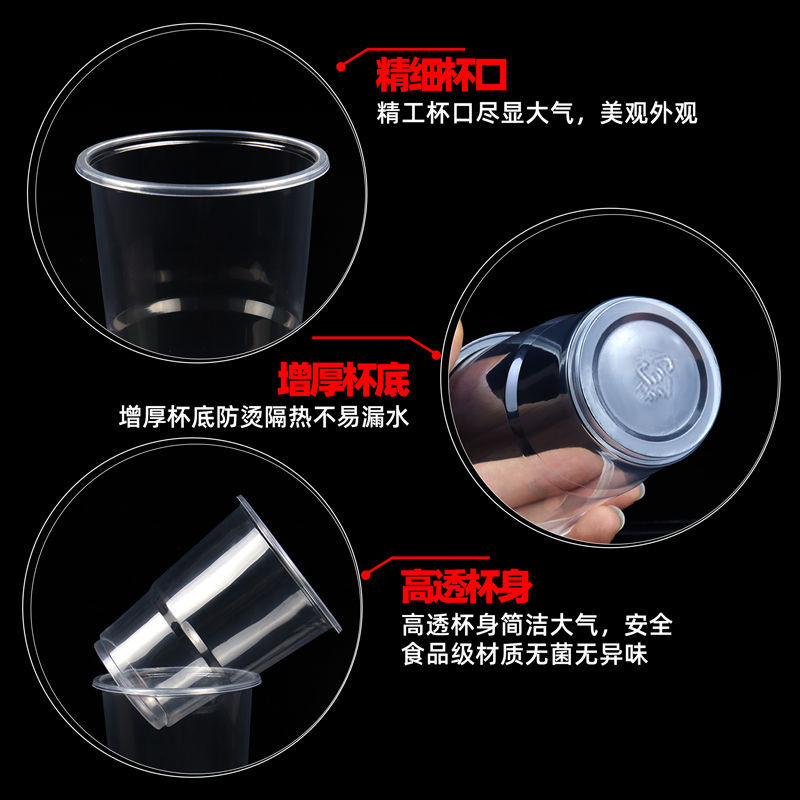 精细杯口
精工杯口尽显大气，美观外观

增厚杯底
增厚杯底防烫隔热不易漏水

高透杯身
高透杯身简洁大气，安全食品级材质无菌无异味