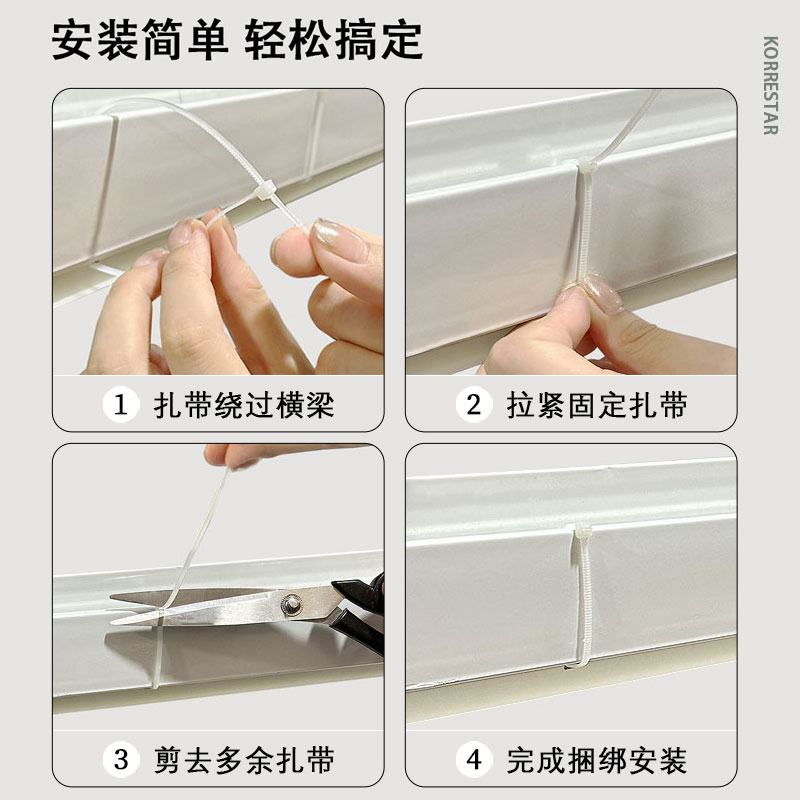 安装简单 轻松搞定

KORRESTAR

1 扎带绕过横梁

2 拉紧固定扎带

3 剪去多余扎带

4 完成捆绑安装