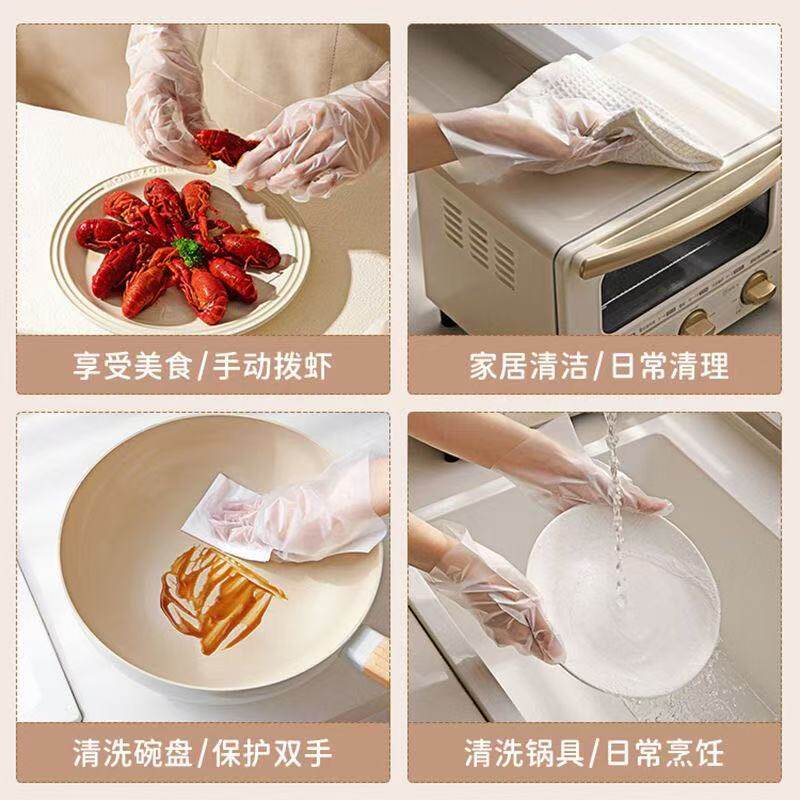 享受美食/手动拨虾

家居清洁/日常清理

清洗碗盘/保护双手

清洗锅具/日常烹饪