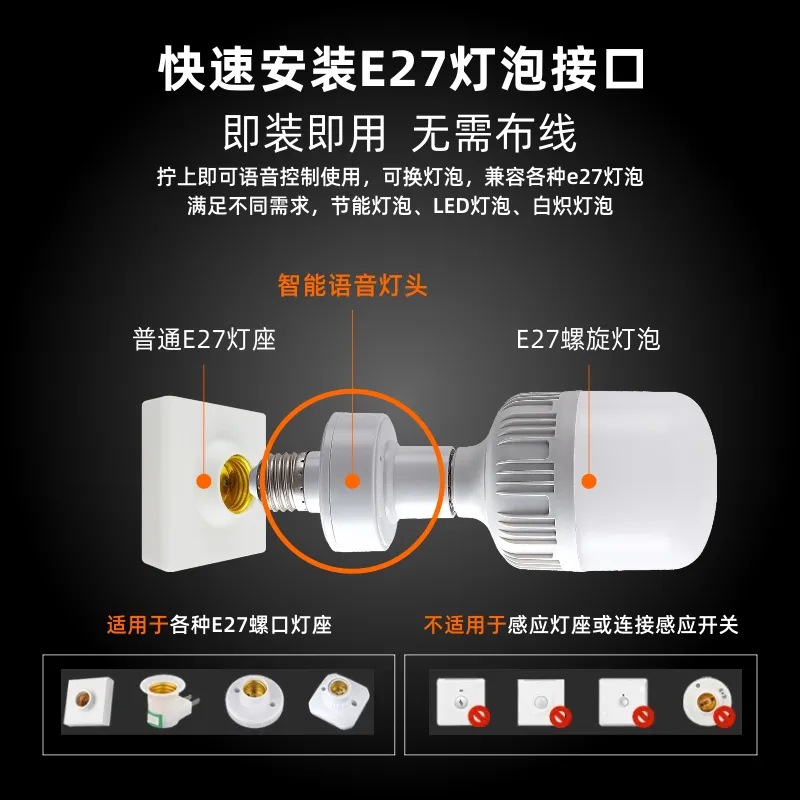 快速安装E27灯泡接口

即装即用 无需布线

拧上即可语音控制使用，可换灯泡，兼容各种e27灯泡
满足不同需求，节能灯泡、LED灯泡、白炽灯泡

智能语音灯头

普通E27灯座

E27螺旋灯泡

适用于各种E27螺口灯座

不适用于感应灯座或连接感应开关