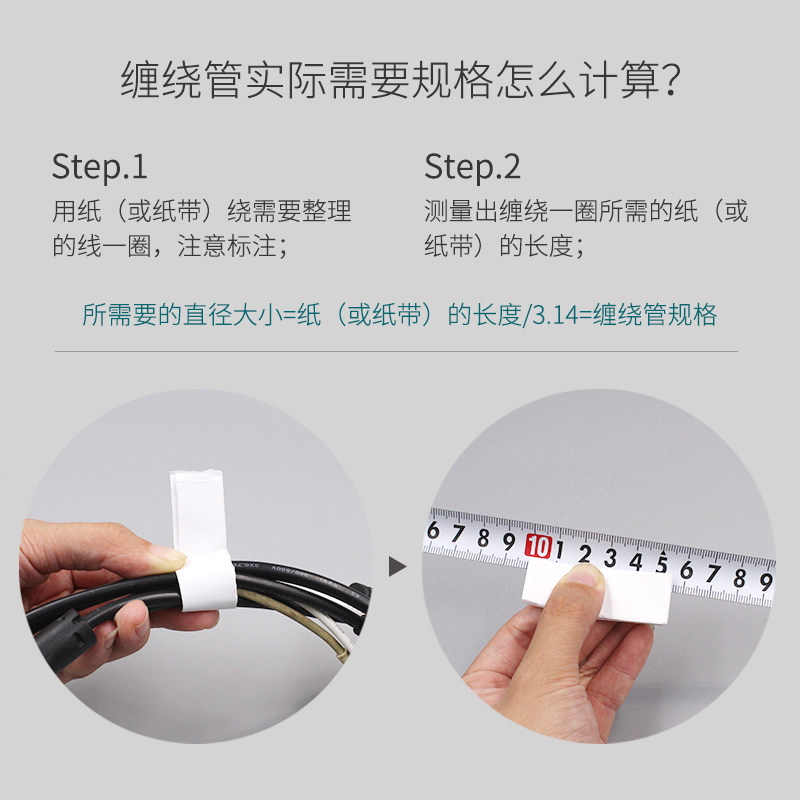 缠绕管实际需要规格怎么计算?

Step.1
用纸（或纸带）绕需要整理的线一圈，注意标注；

Step.2
测量出缠绕一圈所需的纸（或纸带）的长度；

所需要的直径大小=纸（或纸带）的长度/3.14=缠绕管规格

6 7 8 9 10 1 2 3 4 5 6 7 8 9