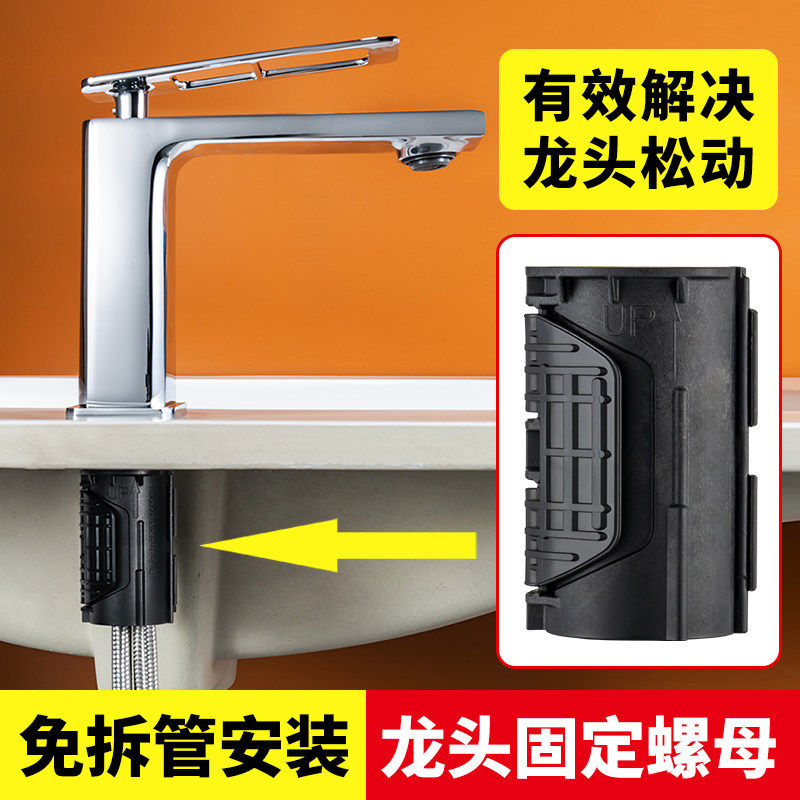 有效解决
龙头松动

UP

免拆管安装
龙头固定螺母