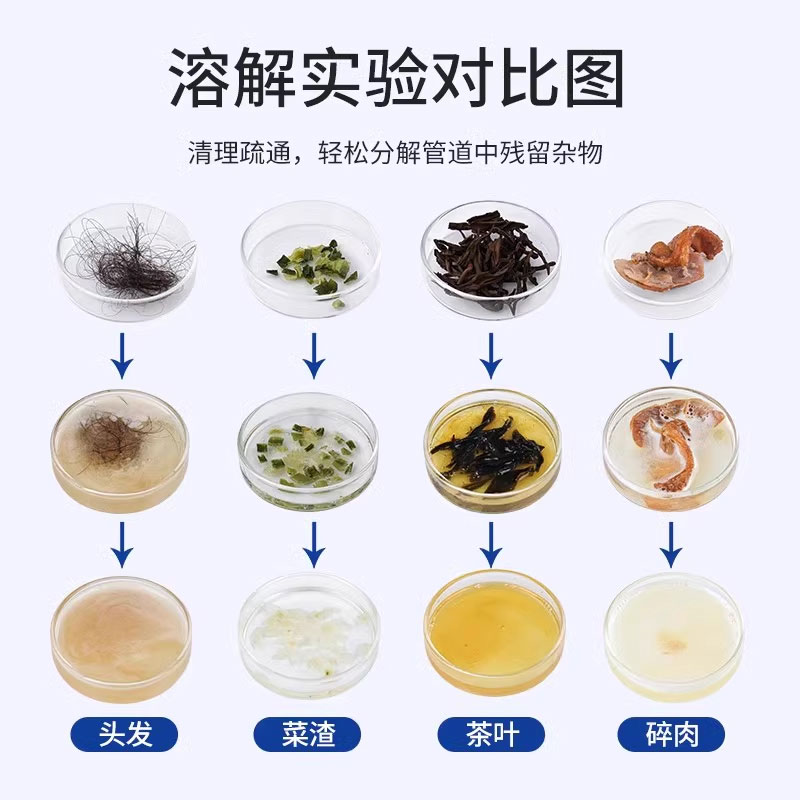 溶解实验对比图

清理疏通，轻松分解管道中残留杂物

头发

菜渣

茶叶

碎肉