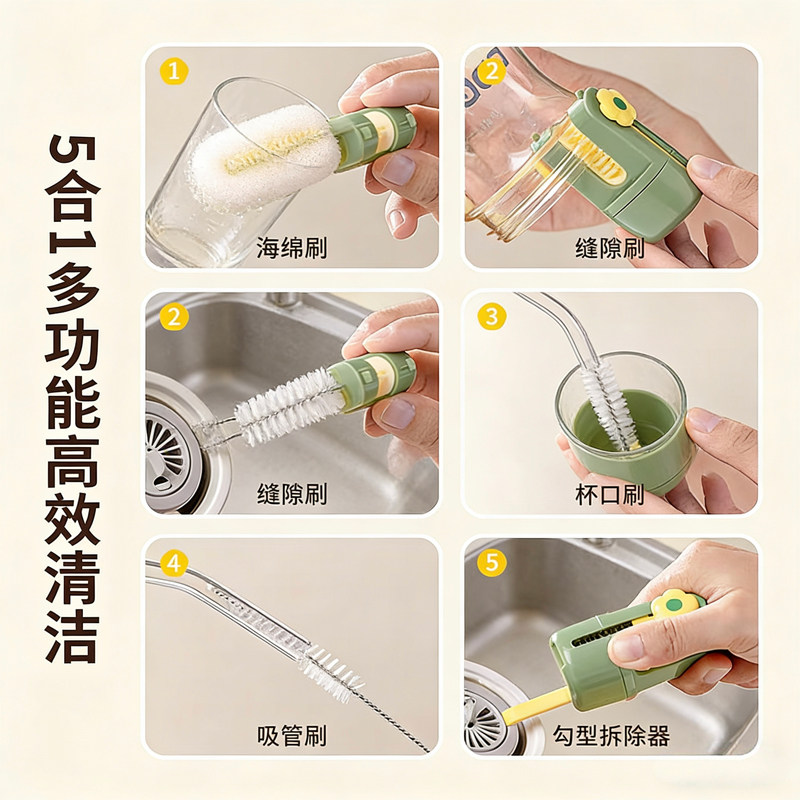 5合1多功能高效清洁

1
海绵刷

2
缝隙刷

2
缝隙刷

3
杯口刷

4
吸管刷

5
勾型拆除器