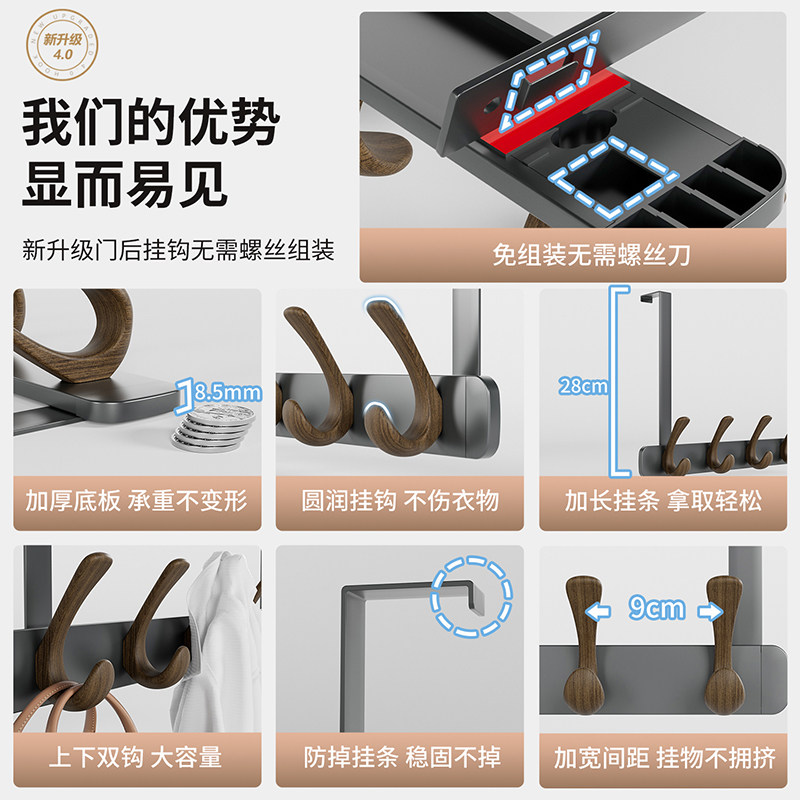 NEW UPGRADED
新升级
4.0

我们的优势
显而易见

新升级门后挂钩无需螺丝组装

免组装无需螺丝刀

8.5mm

加厚底板 承重不变形

圆润挂钩 不伤衣物

28cm

加长挂条 拿取轻松

上下双钩 大容量

防掉挂条 稳固不掉

9cm

加宽间距 挂物不拥挤