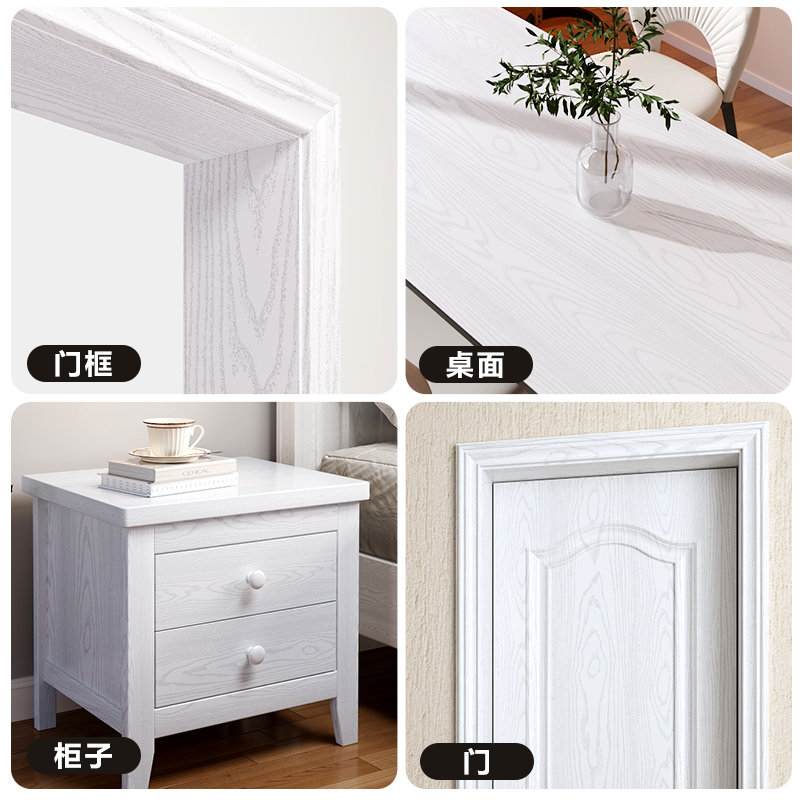 门框

桌面

CEREAL

柜子

门