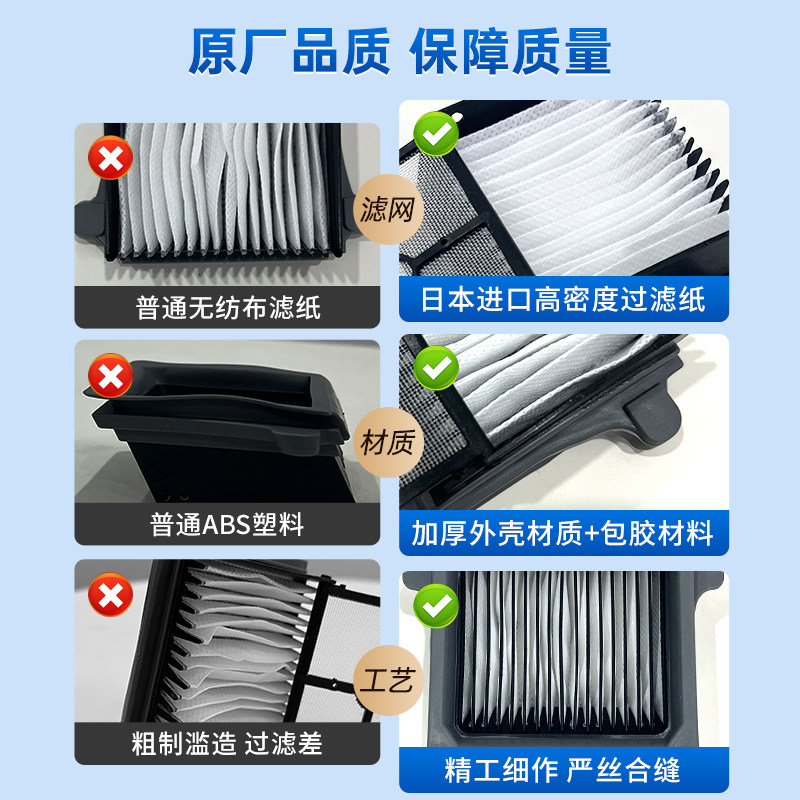 原厂品质 保障质量

普通无纺布滤纸

滤网

日本进口高密度过滤纸

普通ABS塑料

材质

加厚外壳材质+包胶材料

粗制滥造 过滤差

工艺

精工细作 严丝合缝