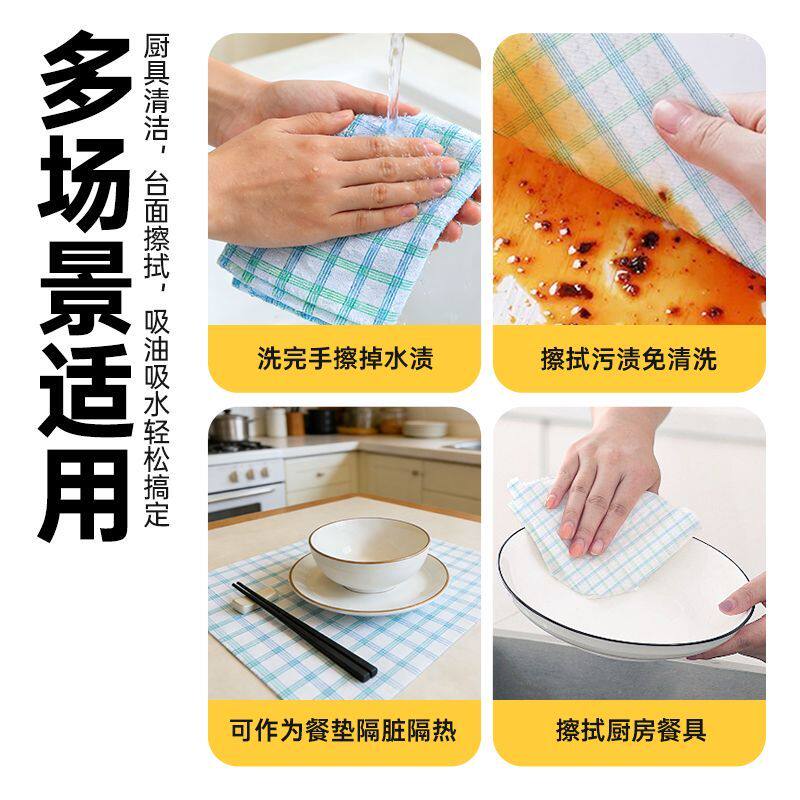 多场景适用

厨具清洁，台面擦拭，吸油吸水轻松搞定

洗完手擦掉水渍

擦拭污渍免清洗

可作为餐垫隔脏隔热

擦拭厨房餐具