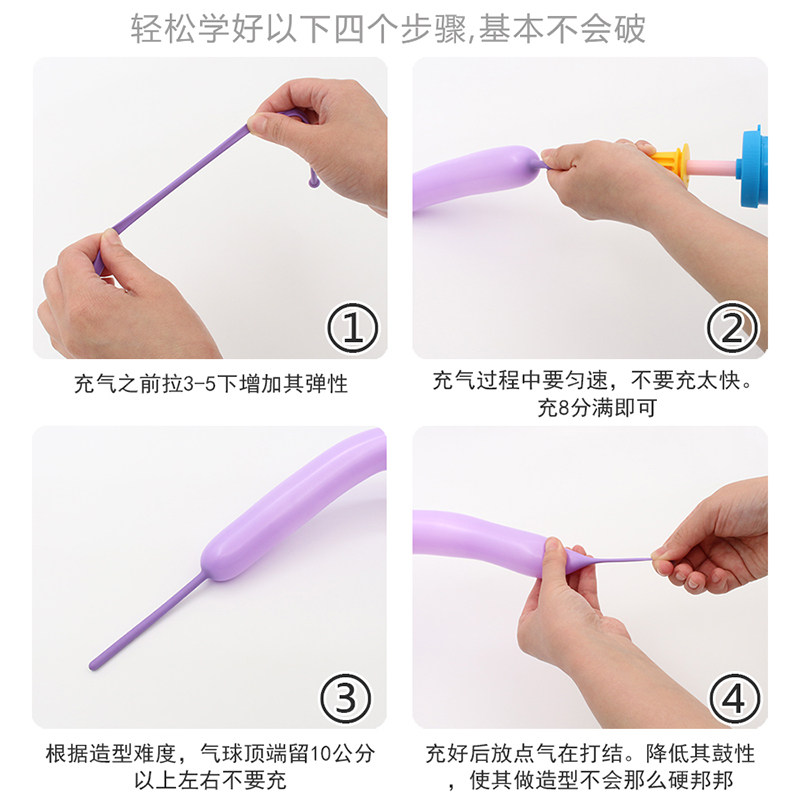 轻松学好以下四个步骤,基本不会破

①

充气之前拉3-5下增加其弹性

②

充气过程中要匀速，不要充太快。充8分满即可

③

根据造型难度，气球顶端留10公分以上左右不要充

④

充好后放点气在打结。降低其鼓性，使其做造型不会那么硬邦邦