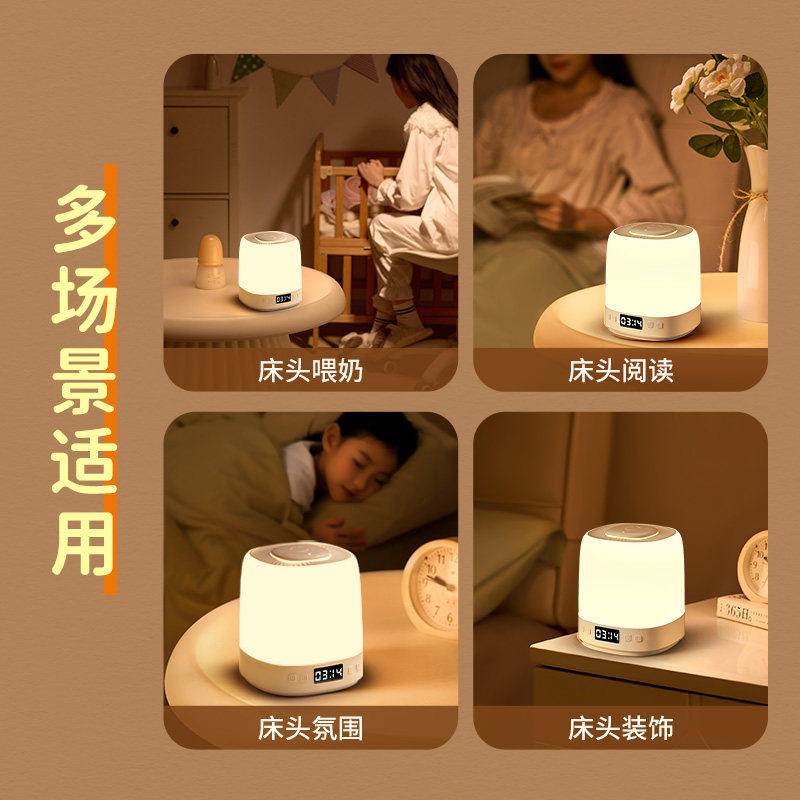 多场景适用

03:14
床头喂奶

03:14
床头阅读

03:14
床头氛围

03:14
365日
床头装饰