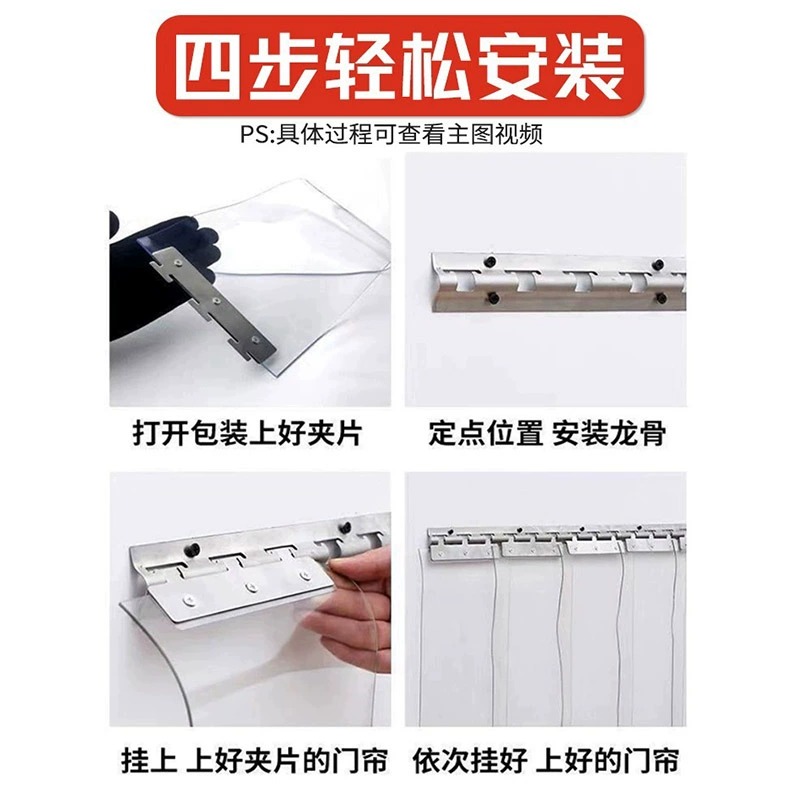 四步轻松安装

PS:具体过程可查看主图视频

打开包装上好夹片

定点位置 安装龙骨

挂上 上好夹片的门帘

依次挂好 上好的门帘