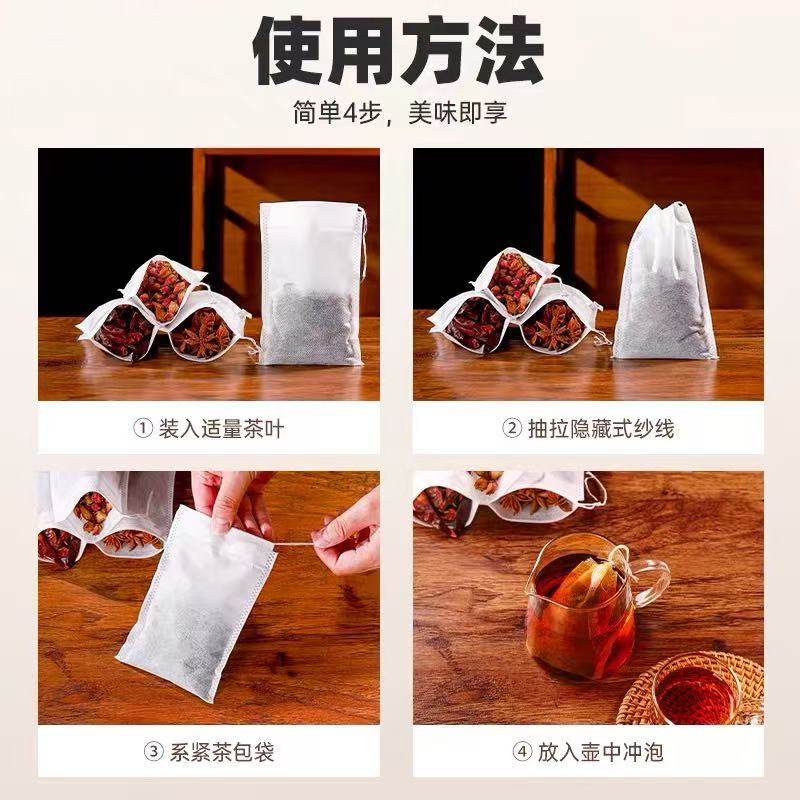 使用方法

简单4步，美味即享

① 装入适量茶叶

② 抽拉隐藏式纱线

③ 系紧茶包袋

④ 放入壶中冲泡