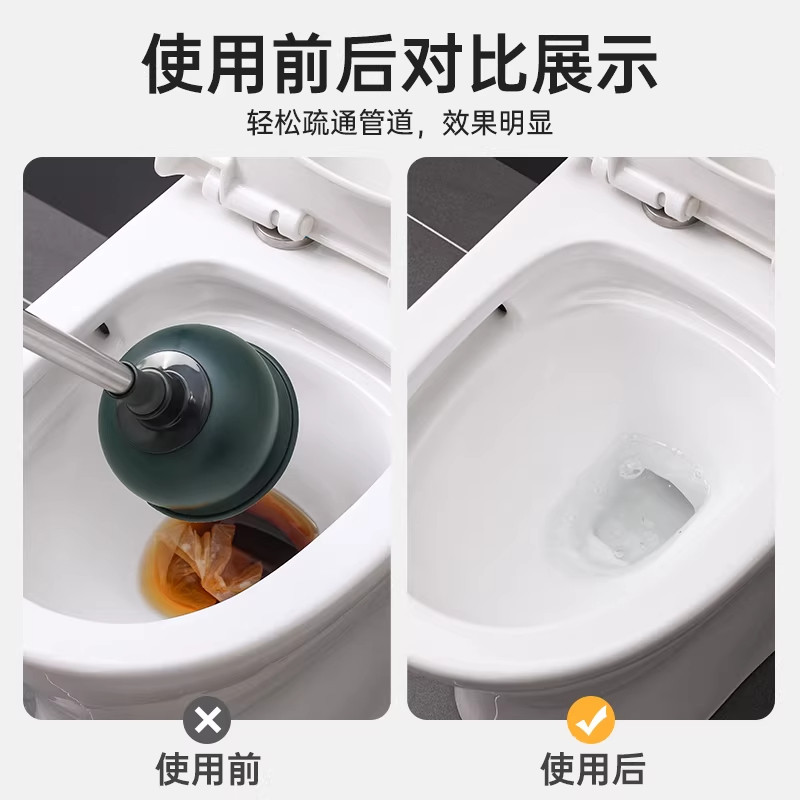 使用前后对比展示

轻松疏通管道，效果明显

使用前

使用后