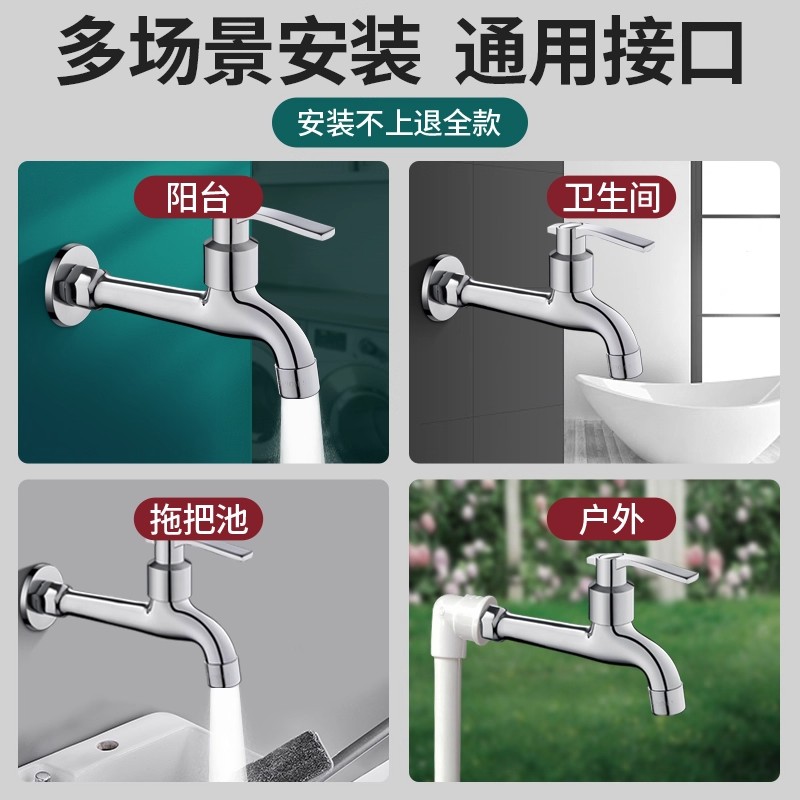 多场景安装 通用接口

安装不上退全款

阳台

卫生间

拖把池

户外