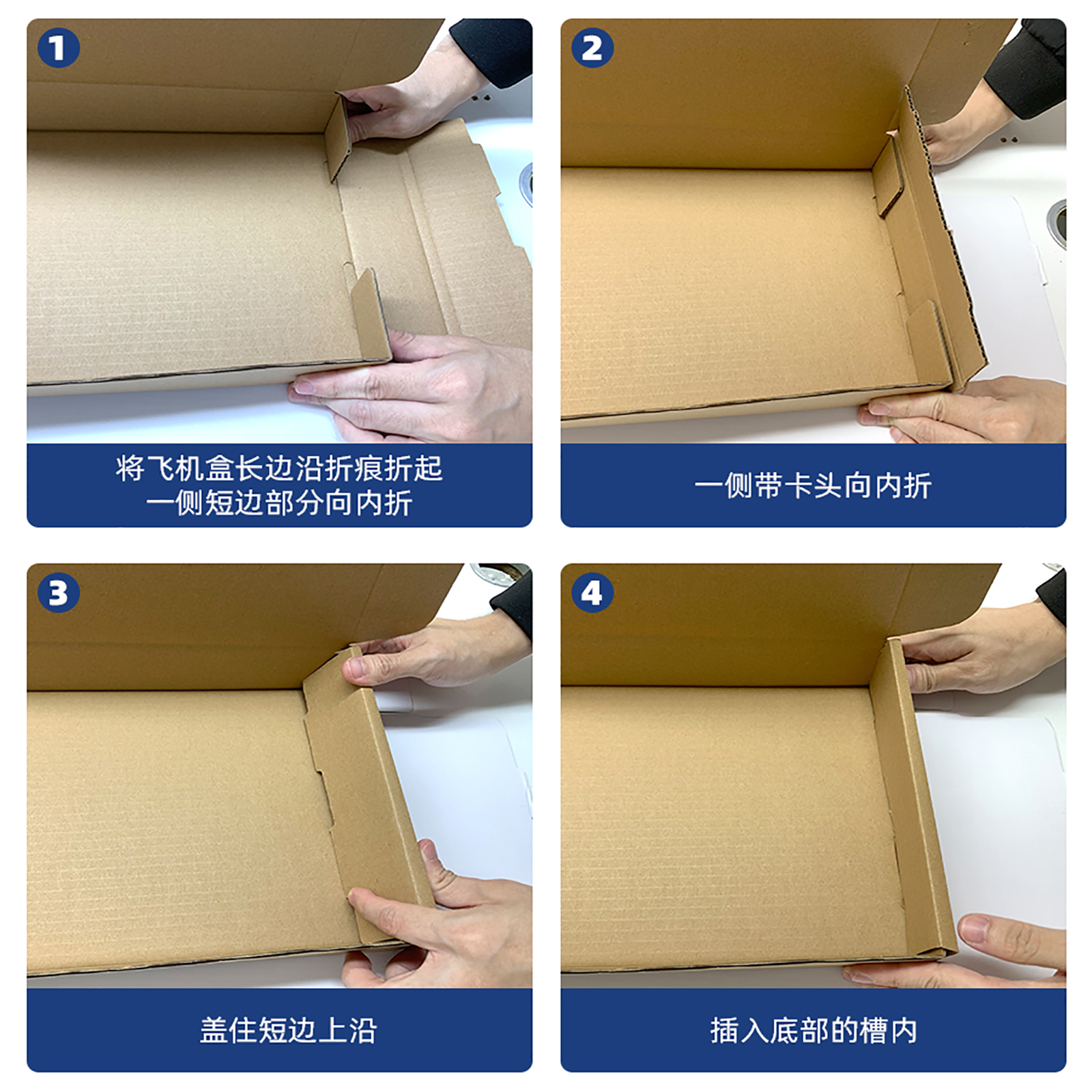 1

将飞机盒长边沿折痕折起
一侧短边部分向内折

2

一侧带卡头向内折

3

盖住短边上沿

4

插入底部的槽内