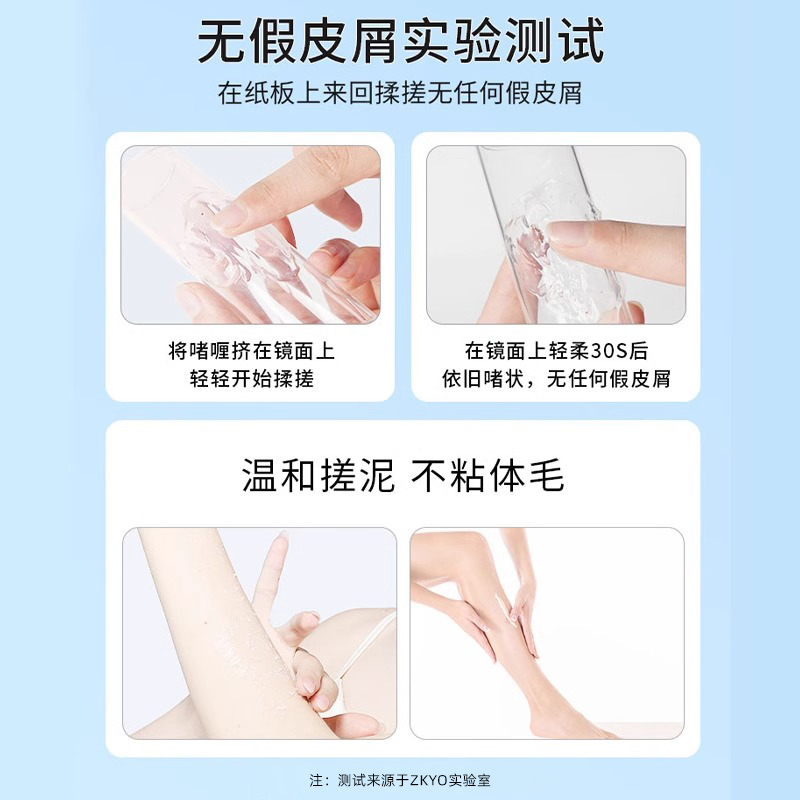 无假皮屑实验测试

在纸板上来回揉搓无任何假皮屑

将啫喱挤在镜面上
轻轻开始揉搓

在镜面上轻柔30S后
依旧啫状，无任何假皮屑

温和搓泥 不粘体毛

注：测试来源于ZKYO实验室