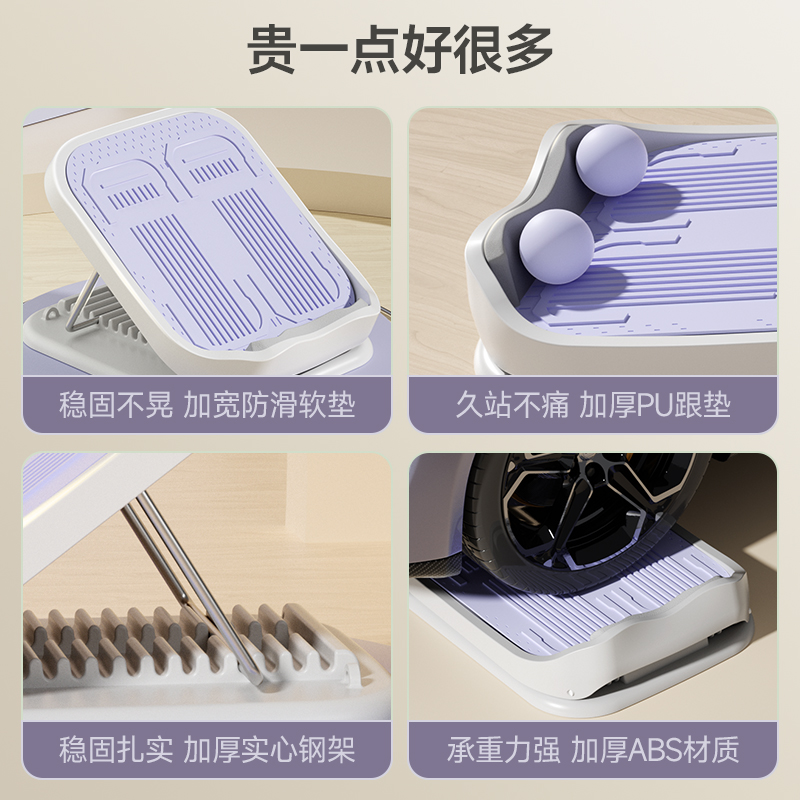 贵一点好很多

稳固不晃 加宽防滑软垫

久站不痛 加厚PU跟垫

稳固扎实 加厚实心钢架

承重力强 加厚ABS材质