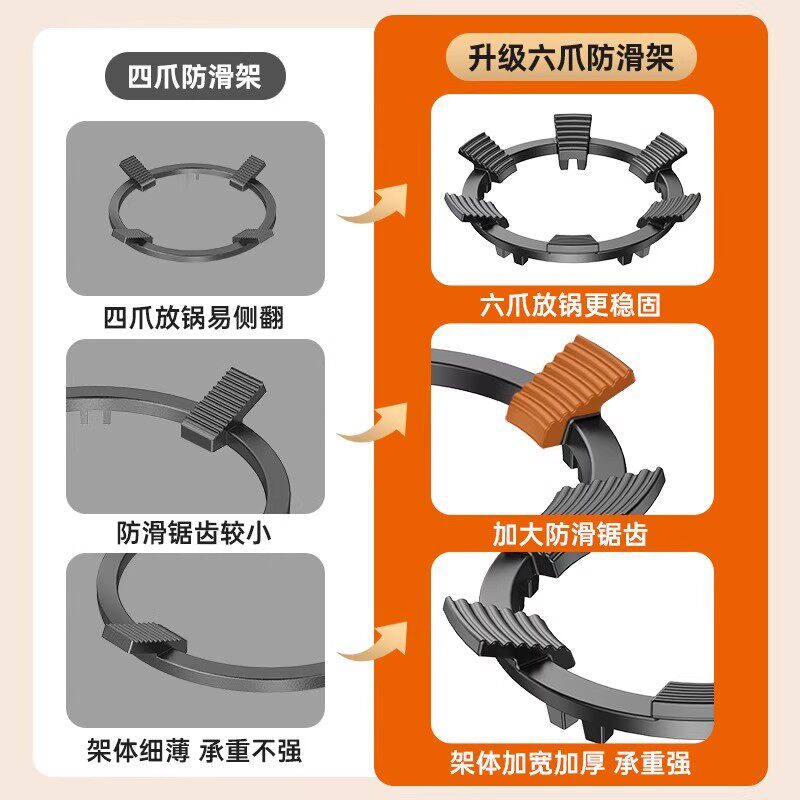 四爪防滑架

四爪放锅易侧翻

防滑锯齿较小

架体细薄 承重不强

升级六爪防滑架

六爪放锅更稳固

加大防滑锯齿

架体加宽加厚 承重强