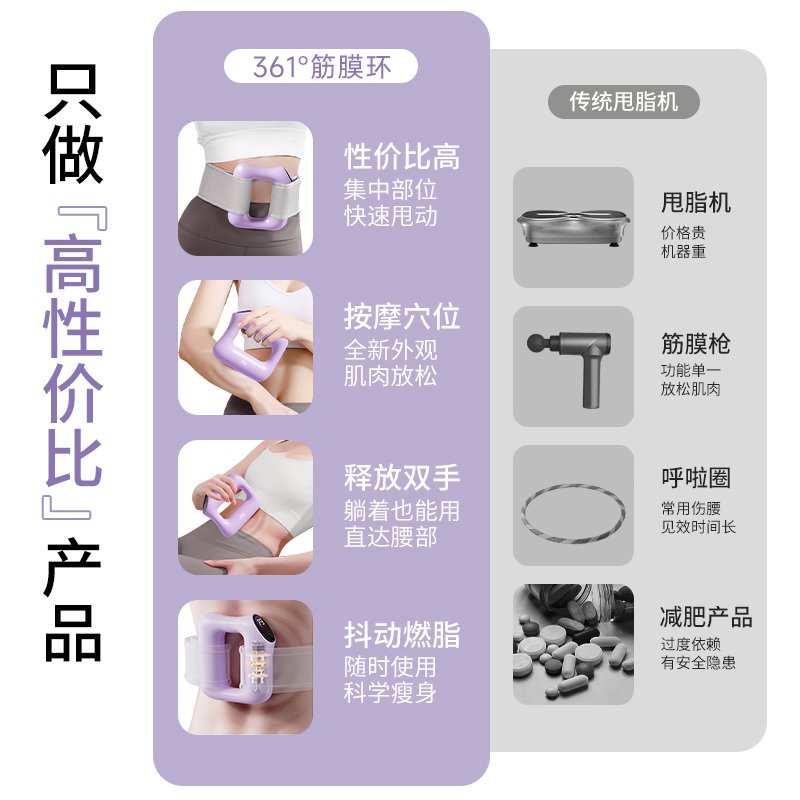 只做『高性价比』产品

361°筋膜环

性价比高
集中部位
快速甩动

按摩穴位
全新外观
肌肉放松

释放双手
躺着也能用
直达腰部

抖动燃脂
随时使用
科学瘦身

传统甩脂机

甩脂机
价格贵
机器重

筋膜枪
功能单一
放松肌肉

呼啦圈
常用伤腰
见效时间长

减肥产品
过度依赖
有安全隐患