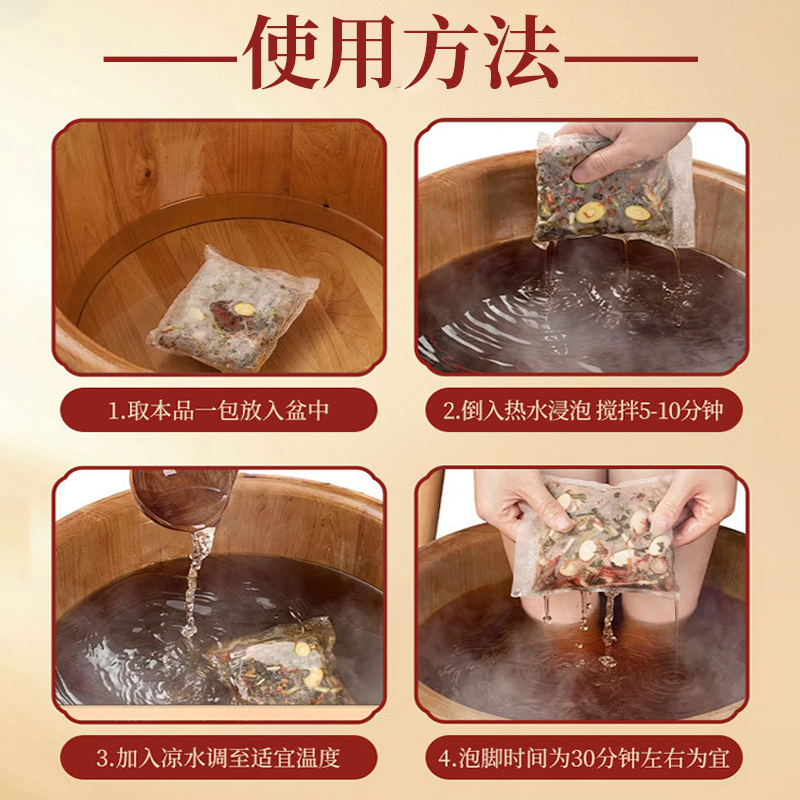 使用方法

1.取本品一包放入盆中

2.倒入热水浸泡 搅拌5-10分钟

3.加入凉水调至适宜温度

4.泡脚时间为30分钟左右为宜