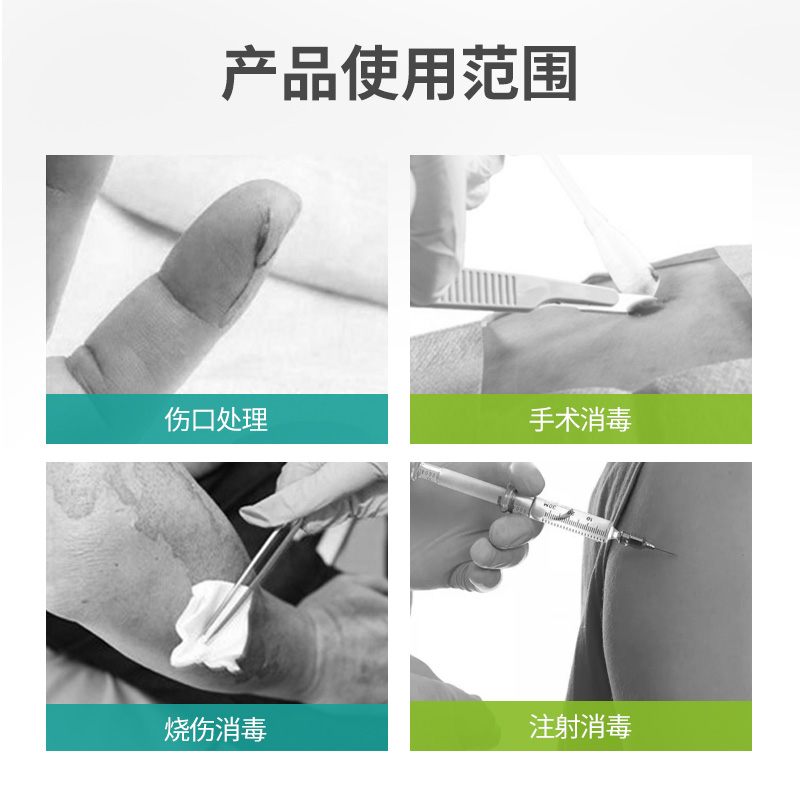 产品使用范围

伤口处理

手术消毒

烧伤消毒

注射消毒