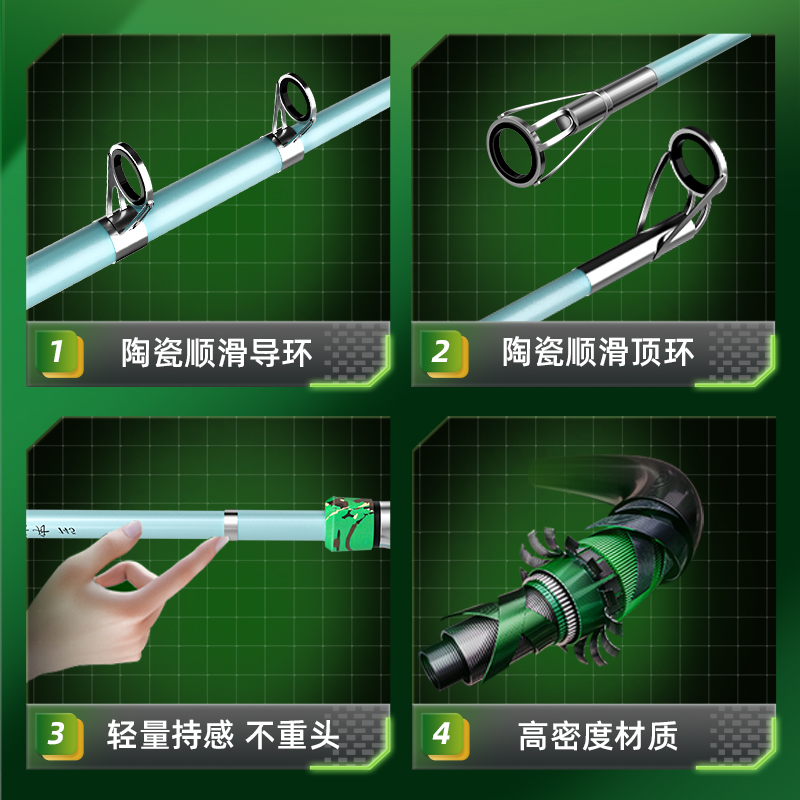 1 陶瓷顺滑导环

2 陶瓷顺滑顶环

3 轻量持感 不重头

4 高密度材质