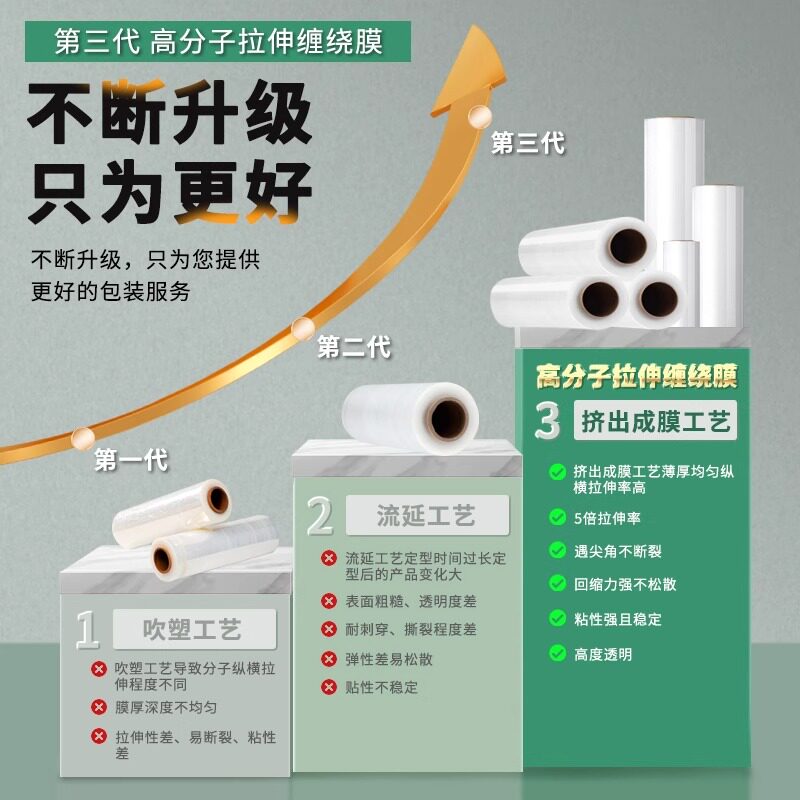 第三代 高分子拉伸缠绕膜

不断升级
只为更好

不断升级，只为您提供更好的包装服务

第三代

第二代

第一代

1 吹塑工艺

吹塑工艺导致分子纵横拉伸程度不同

膜厚深度不均匀

拉伸性差、易断裂、粘性差

2 流延工艺

流延工艺定型时间过长定型后的产品变化大

表面粗糙、透明度差

耐刺穿、撕裂程度差

弹性差易松散

贴性不稳定

高分子拉伸缠绕膜

3 挤出成膜工艺

挤出成膜工艺薄厚均匀纵横拉伸率高

5倍拉伸率

遇尖角不断裂

回缩力强不松散

粘性强且稳定

高度透明